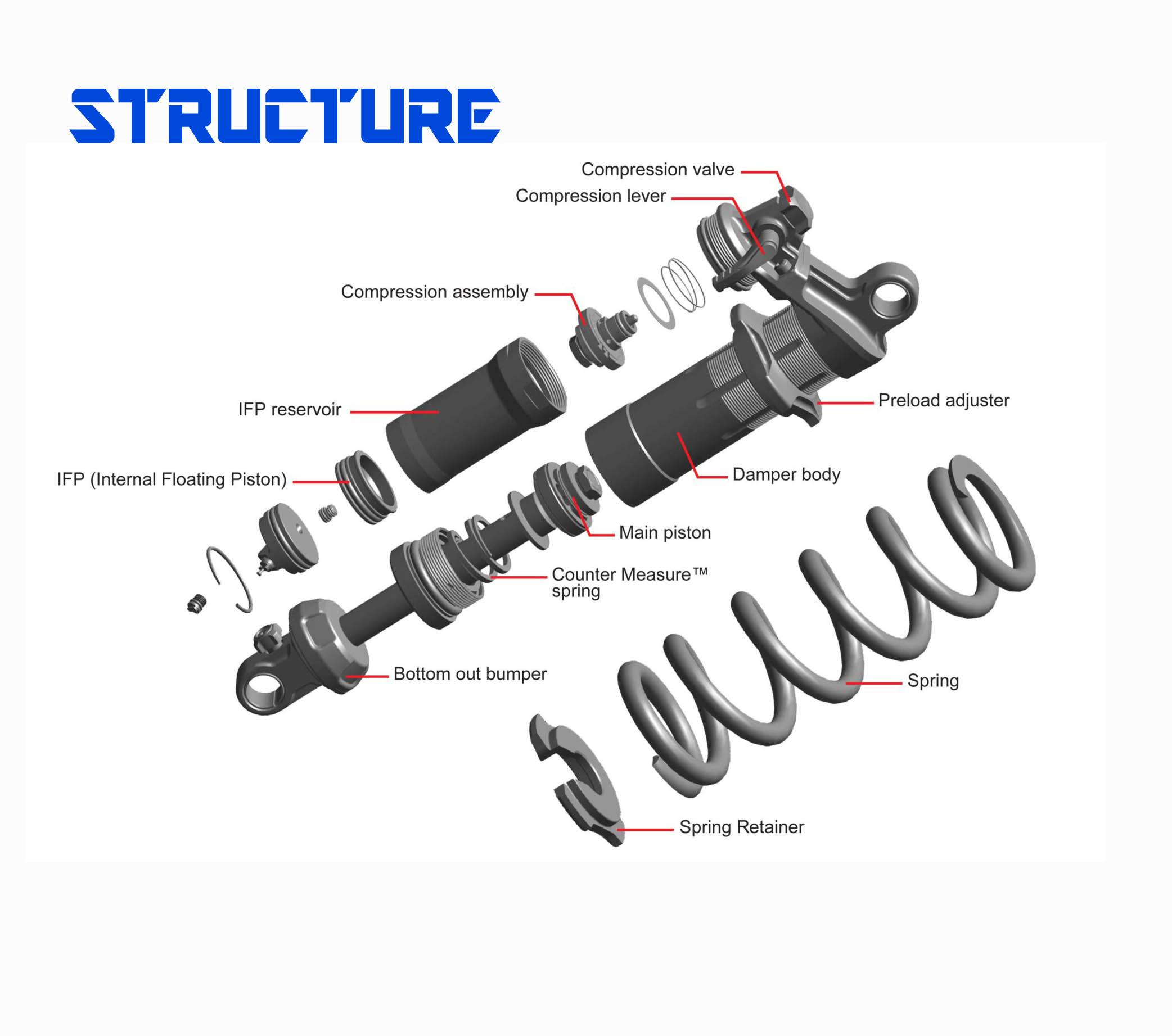 STRUCTURE

Compression valve
Compression lever
Compression assembly
IFP reservoir
Preload adjuster
IFP (Internal Floating Piston)
Damper body
Main piston
Counter Measure™ spring
Bottom out bumper
Spring
Spring Retainer