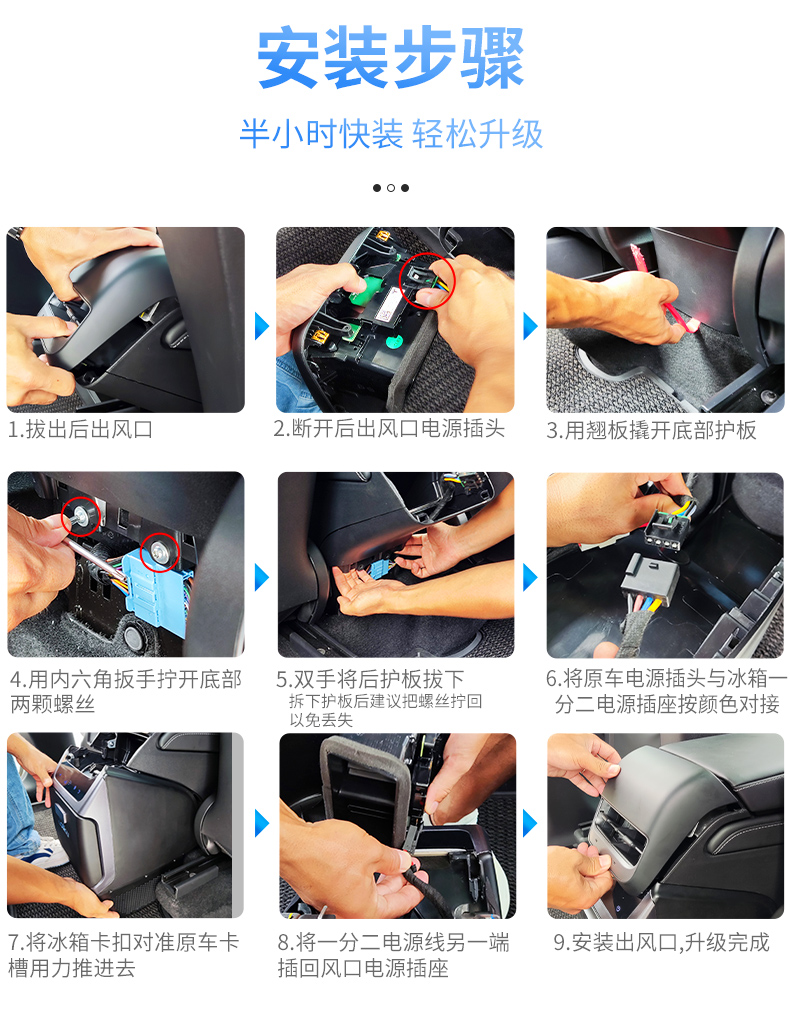 安装步骤

半小时快装 轻松升级

1.拔出后出风口

2.断开后出风口电源插头

3.用翘板撬开底部护板

4.用内六角扳手拧开底部两颗螺丝

5.双手将后护板拔下
拆下护板后建议把螺丝拧回以免丢失

6.将原车电源插头与冰箱一分二电源插座按颜色对接

7.将冰箱卡扣对准原车卡槽用力推进去

8.将一分二电源线另一端插回风口电源插座

9.安装出风口,升级完成