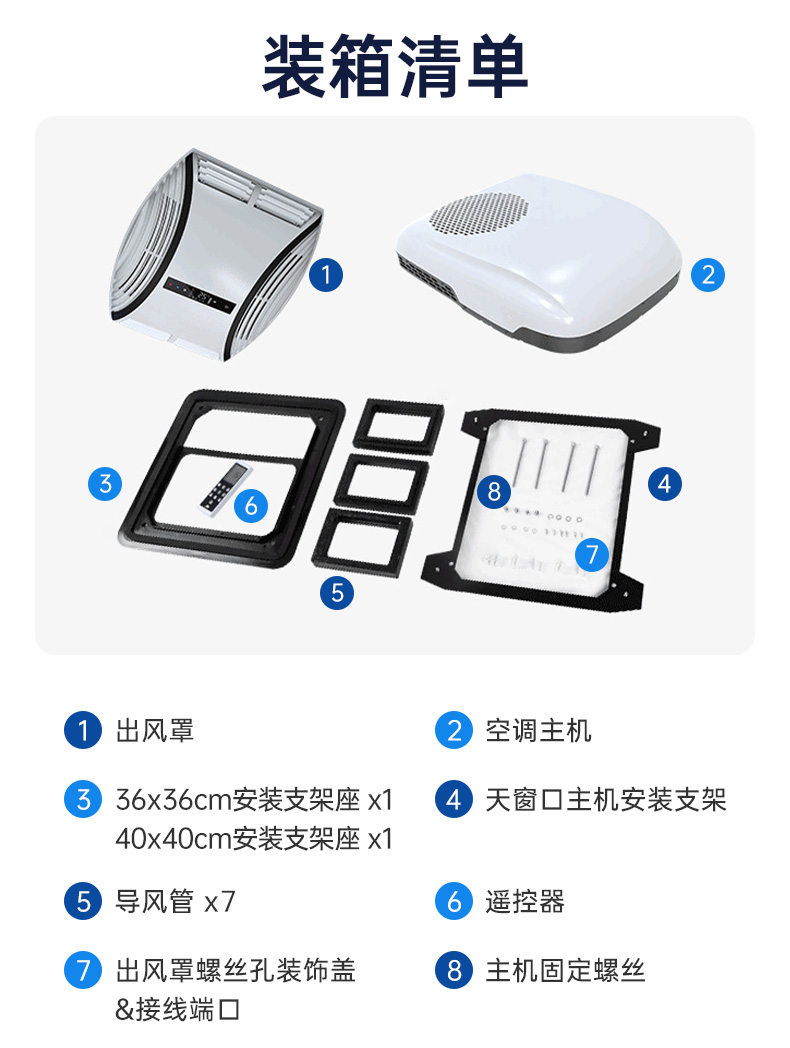 装箱清单

1
2
3
6
8
4
7
5

1 出风罩
2 空调主机
3 36x36cm安装支架座 x1
40x40cm安装支架座 x1
4 天窗口主机安装支架
5 导风管 x7
6 遥控器
7 出风罩螺丝孔装饰盖
&接线端口
8 主机固定螺丝