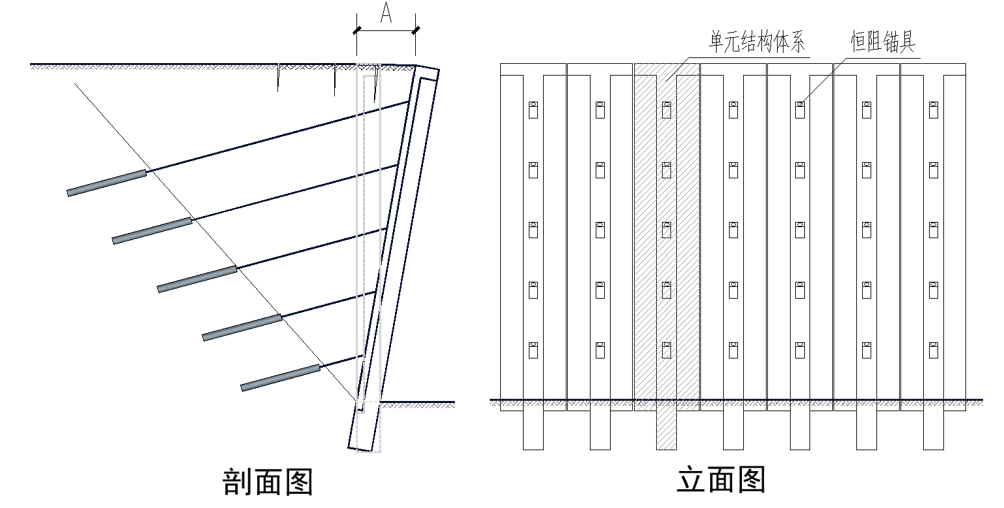 A

单元结构体系

恒阻锚具

剖面图

立面图