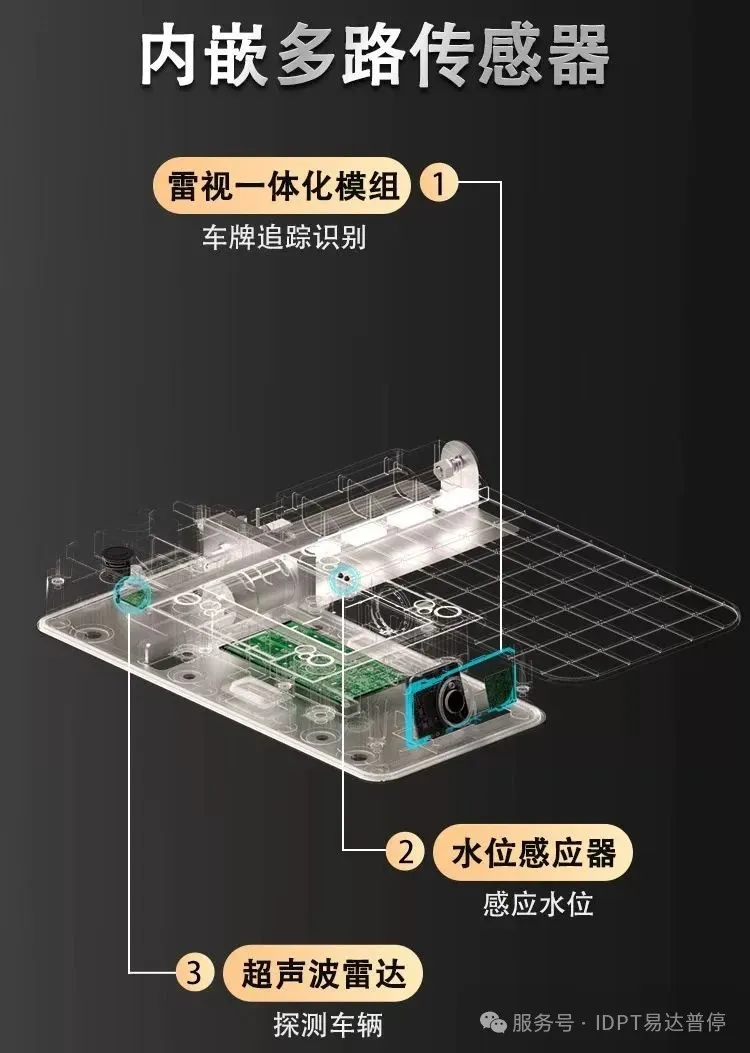 内嵌多路传感器

雷视一体化模组 1
车牌追踪识别

2 水位感应器
感应水位

3 超声波雷达
探测车辆

服务号 · IDPT易达普停