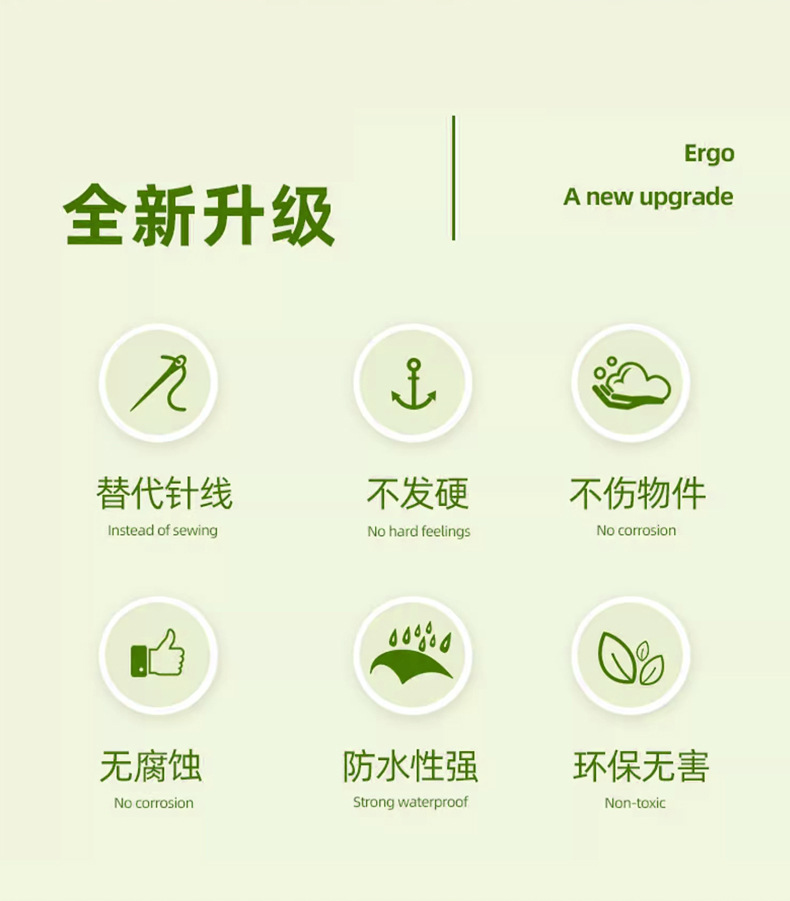 全新升级

Ergo
A new upgrade

替代针线
Instead of sewing

不发硬
No hard feelings

不伤物件
No corrosion

无腐蚀
No corrosion

防水性强
Strong waterproof

环保无害
Non-toxic