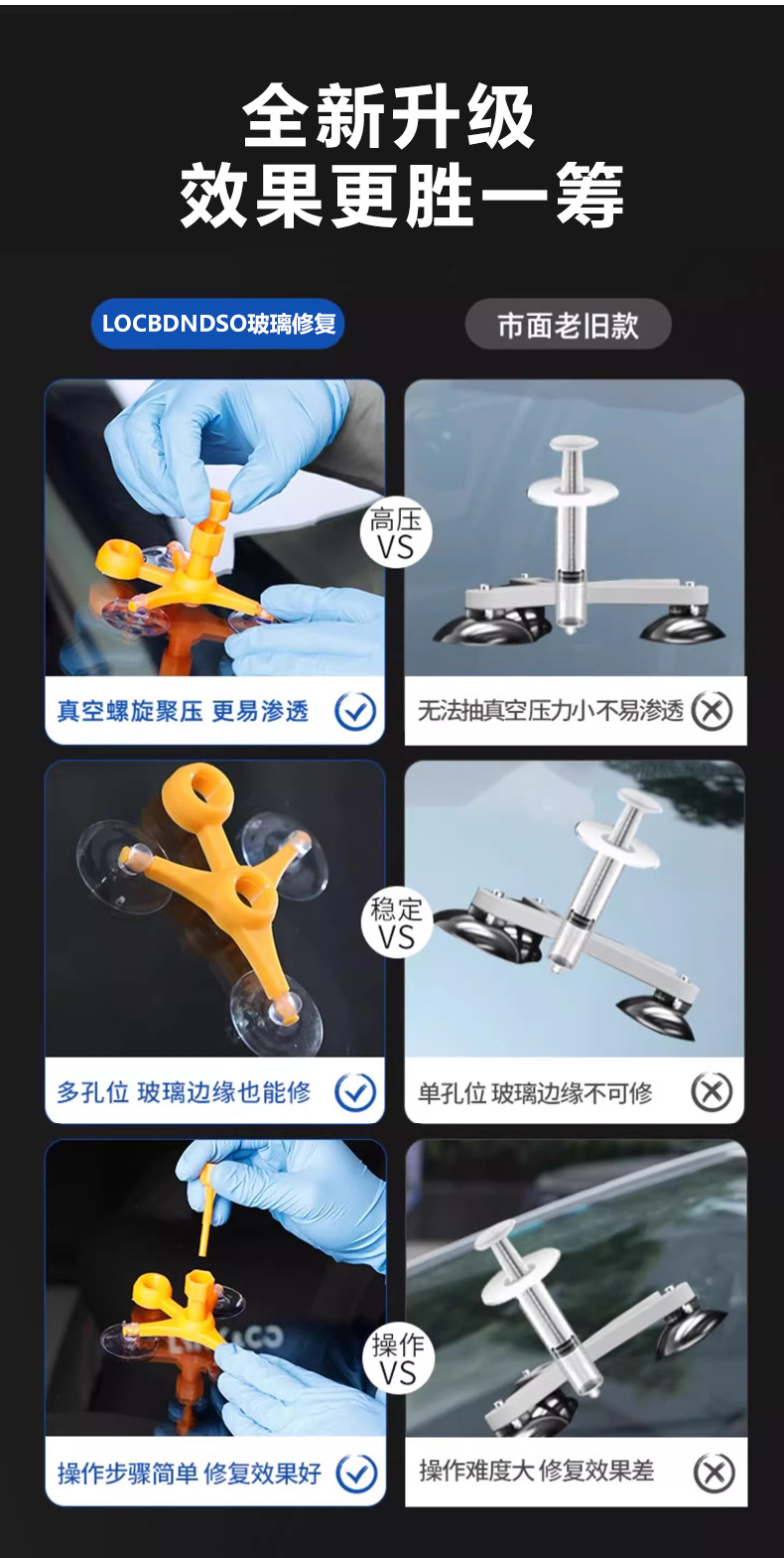 全新升级
效果更胜一筹

LOCBDNDSO玻璃修复

市面老旧款

高压
VS

真空螺旋聚压 更易渗透

无法抽真空压力小不易渗透

稳定
VS

多孔位 玻璃边缘也能修

单孔位 玻璃边缘不可修

操作
VS

操作步骤简单 修复效果好

操作难度大 修复效果差