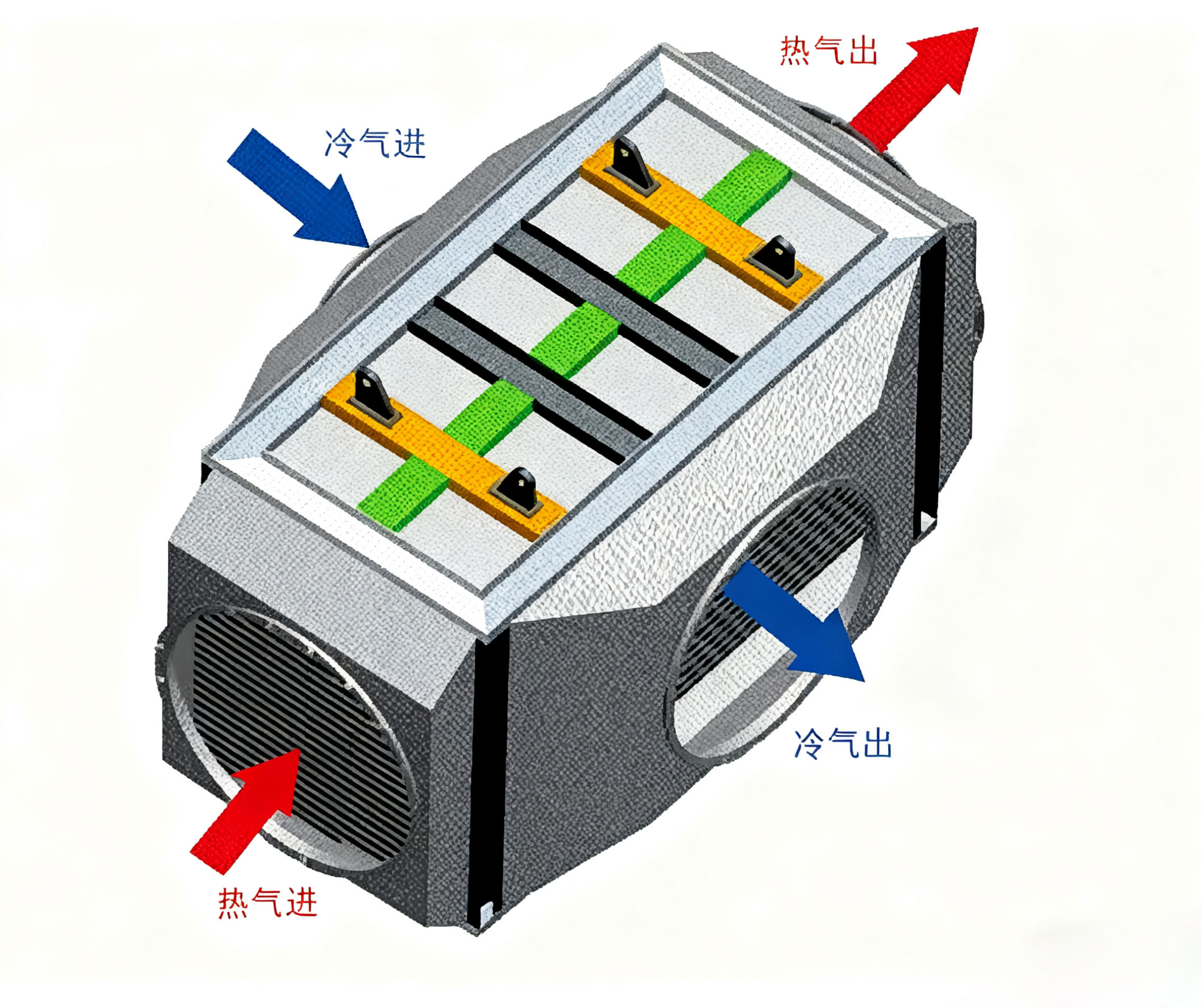 热气出

冷气进

冷气出

热气进