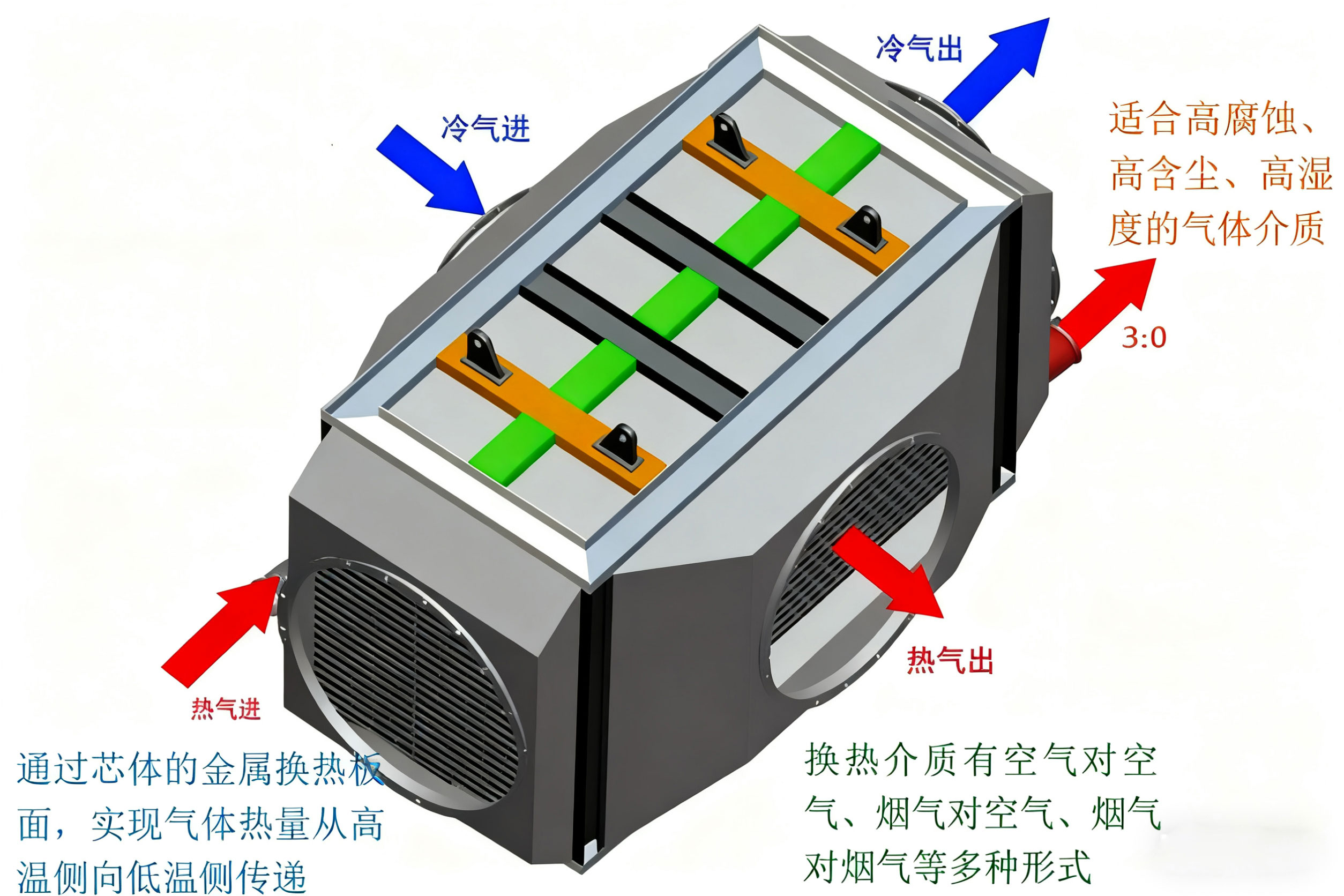 冷气出

冷气进

适合高腐蚀、高含尘、高湿度的气体介质

3:0

热气出

热气进

通过芯体的金属换热板面，实现气体热量从高温侧向低温侧传递

换热介质有空气对空气、烟气对空气、烟气对烟气等多种形式