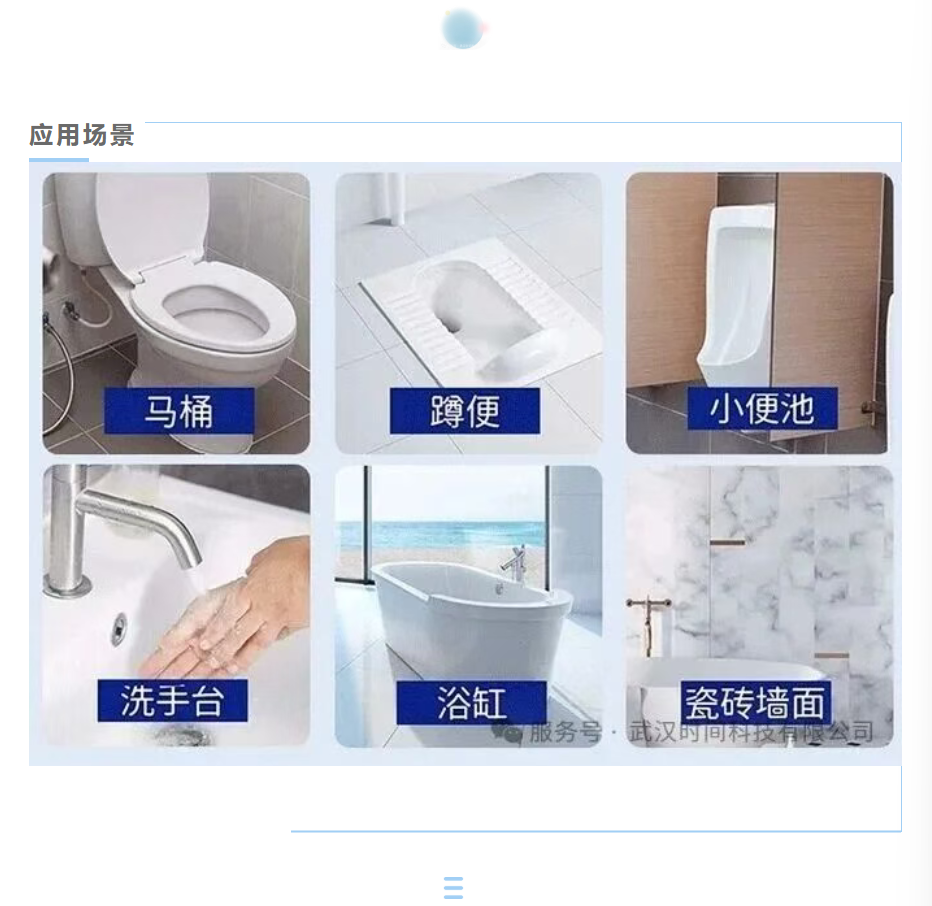 应用场景

马桶

蹲便

小便池

洗手台

浴缸

瓷砖墙面

服务号 · 武汉时间科技有限公司