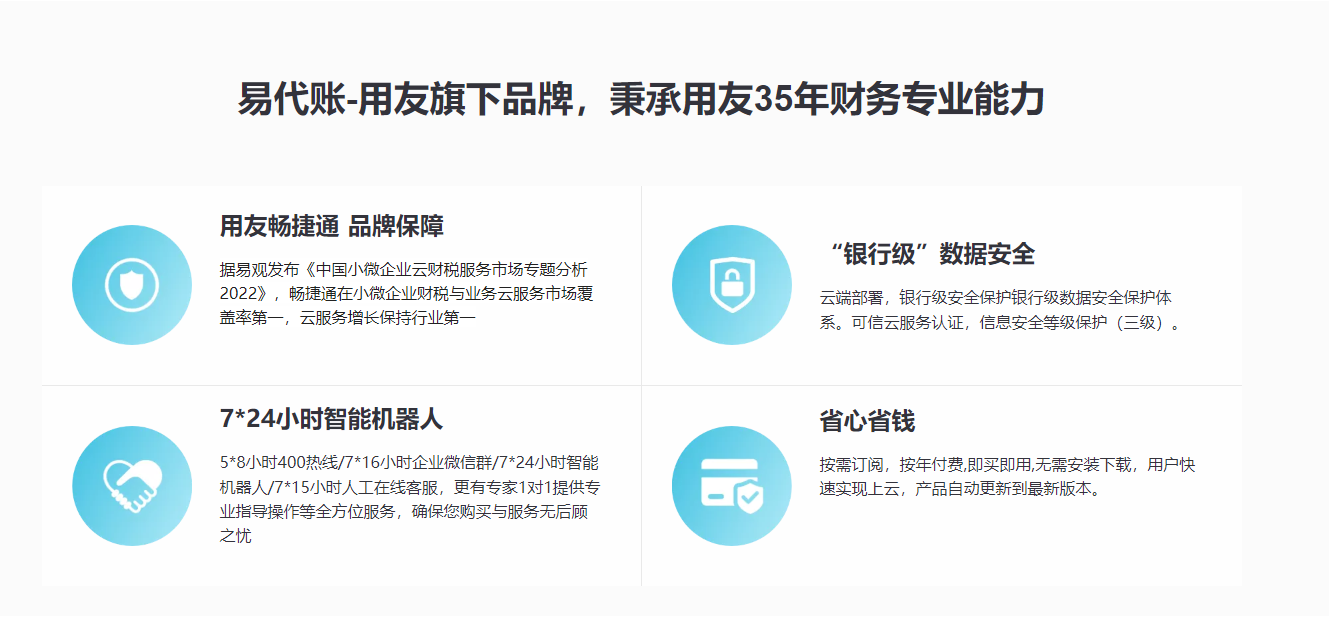 易代账-用友旗下品牌，秉承用友35年财务专业能力

用友畅捷通 品牌保障

据易观发布《中国小微企业云财税服务市场专题分析2022》，畅捷通在小微企业财税与业务云服务市场覆盖率第一，云服务增长保持行业第一

“银行级”数据安全

云端部署，银行级安全保护银行级数据安全保护体系。可信云服务认证，信息安全等级保护（三级）。

7*24小时智能机器人

5*8小时400热线/7*16小时企业微信群/7*24小时智能机器人/7*15小时人工在线客服，更有专家1对1提供专业指导操作等全方位服务，确保您购买与服务无后顾之忧

省心省钱

按需订阅，按年付费,即买即用,无需安装下载，用户快速实现上云，产品自动更新到最新版本。