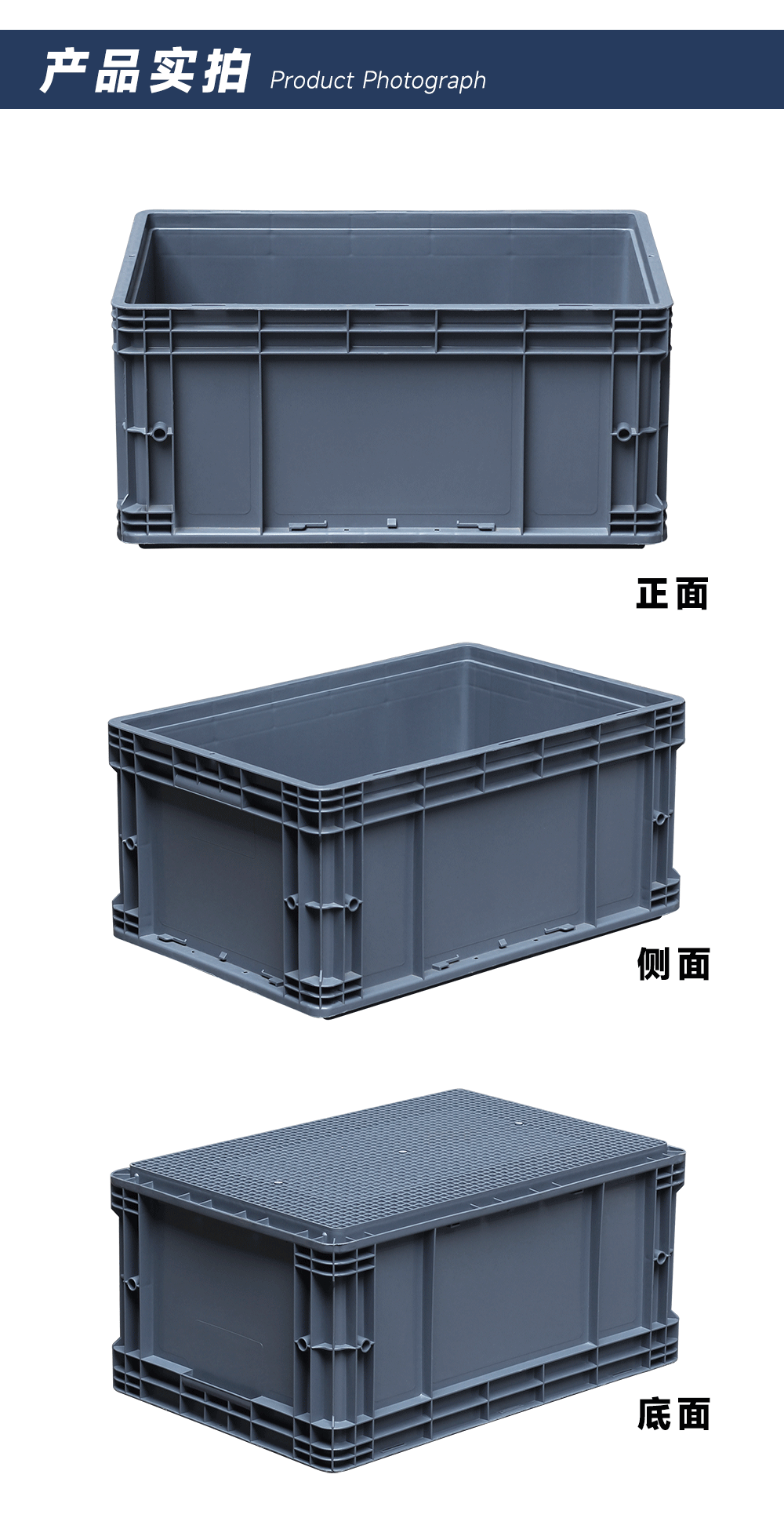 产品实拍 Product Photograph

正面

侧面

底面