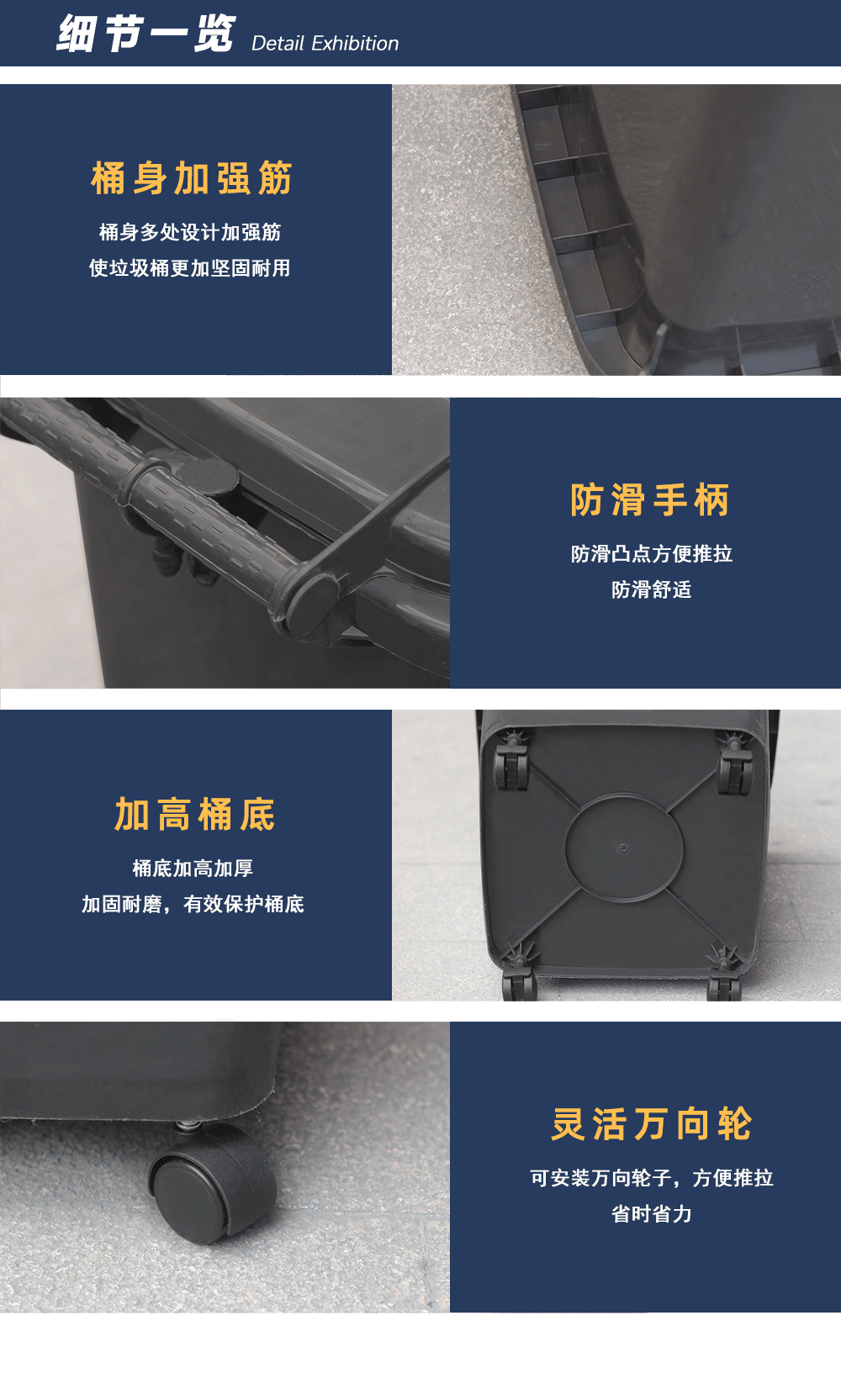 细节一览 Detail Exhibition

桶身加强筋

桶身多处设计加强筋
使垃圾桶更加坚固耐用

防滑手柄

防滑凸点方便推拉
防滑舒适

加高桶底

桶底加高加厚
加固耐磨，有效保护桶底

灵活万向轮

可安装万向轮子，方便推拉
省时省力