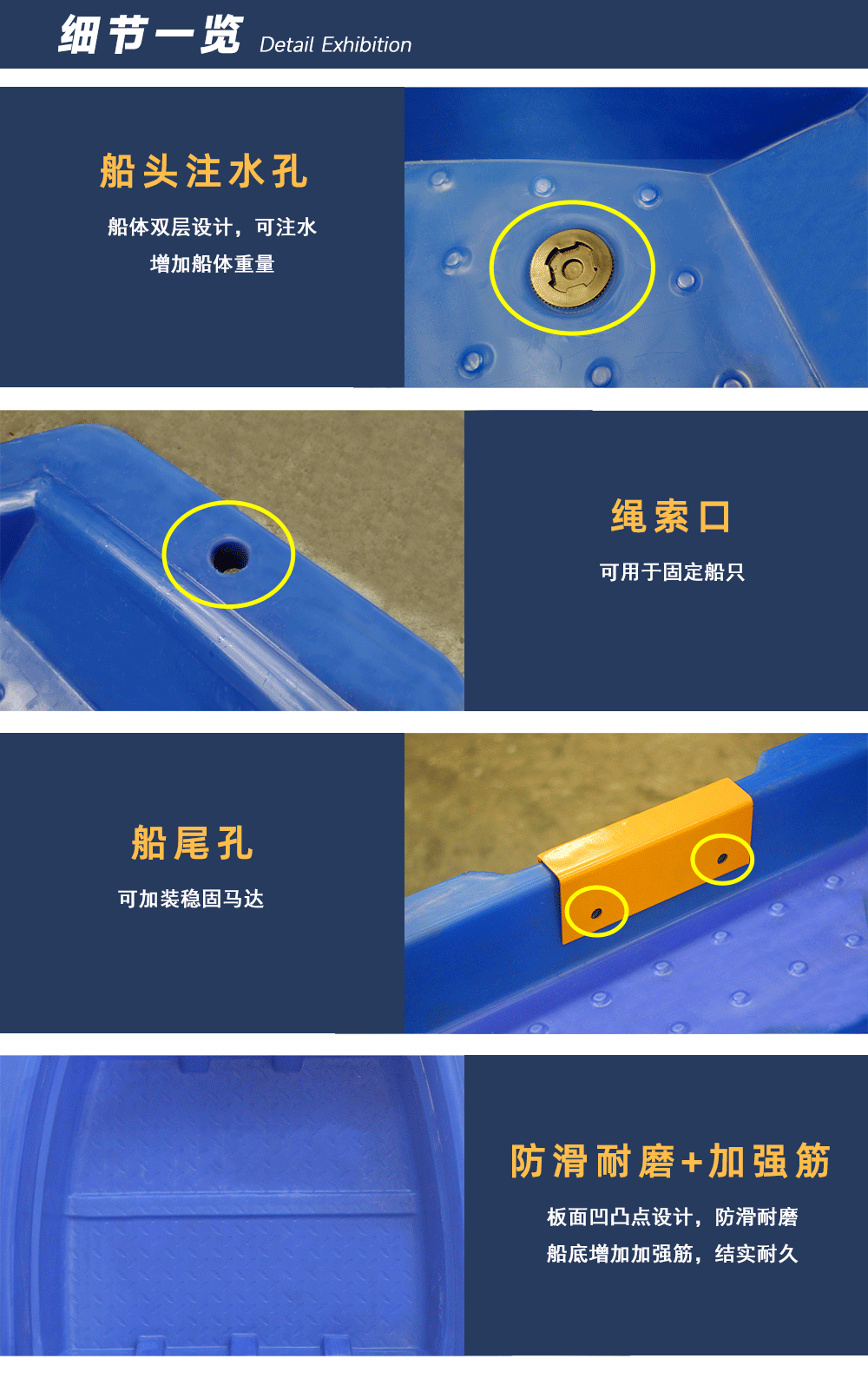 细节一览 Detail Exhibition

船头注水孔

船体双层设计，可注水
增加船体重量

绳索口

可用于固定船只

船尾孔

可加装稳固马达

防滑耐磨+加强筋

板面凹凸点设计，防滑耐磨
船底增加加强筋，结实耐久