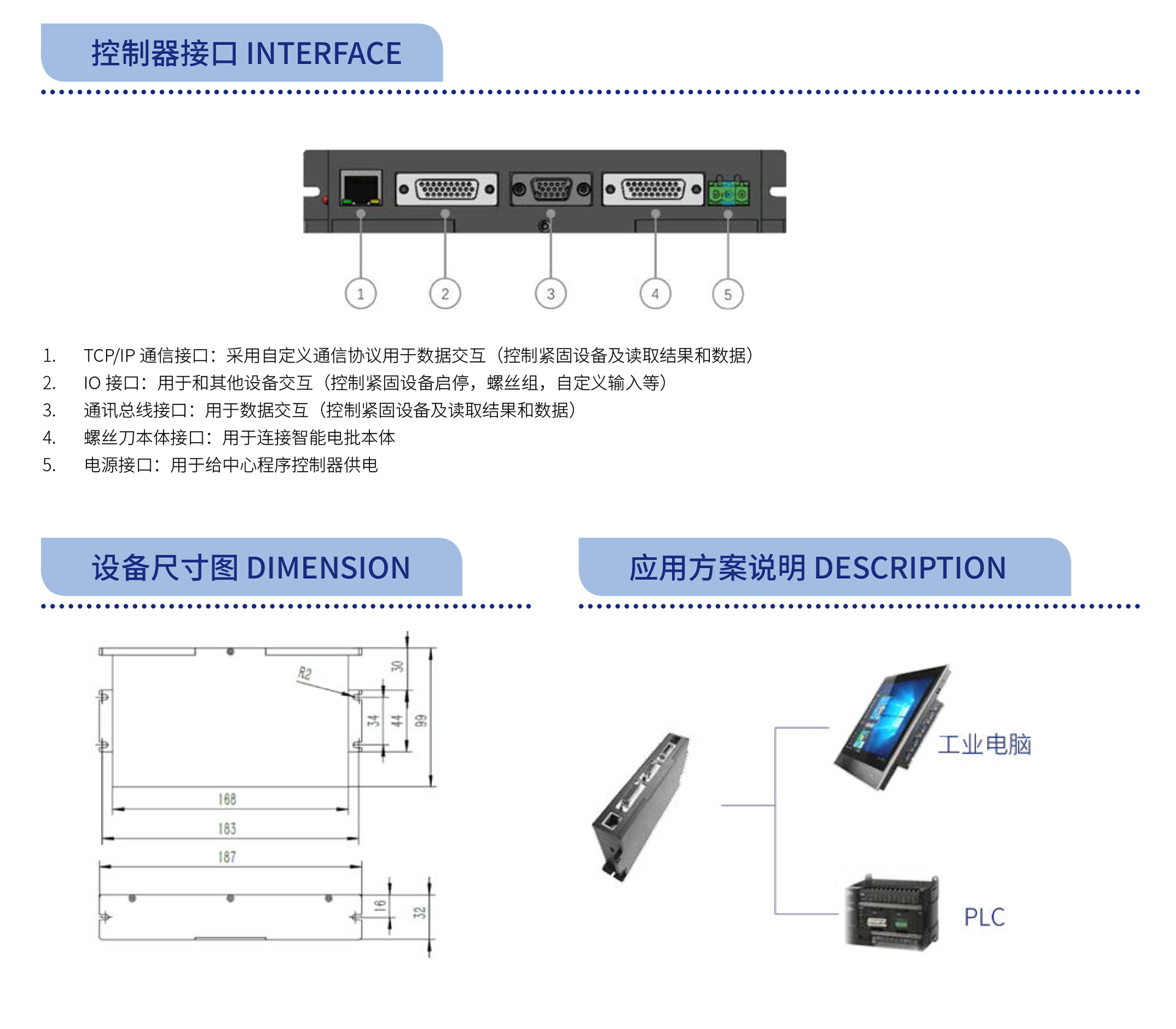 控制器接口 INTERFACE

1 2 3 4 5

1. TCP/IP 通信接口：采用自定义通信协议用于数据交互（控制紧固设备及读取结果和数据）
2. IO 接口：用于和其他设备交互（控制紧固设备启停，螺丝组，自定义输入等）
3. 通讯总线接口：用于数据交互（控制紧固设备及读取结果和数据）
4. 螺丝刀本体接口：用于连接智能电批本体
5. 电源接口：用于给中心程序控制器供电

设备尺寸图 DIMENSION

R2
30
34
44
99
168
183
187
16
32

应用方案说明 DESCRIPTION

工业电脑
PLC