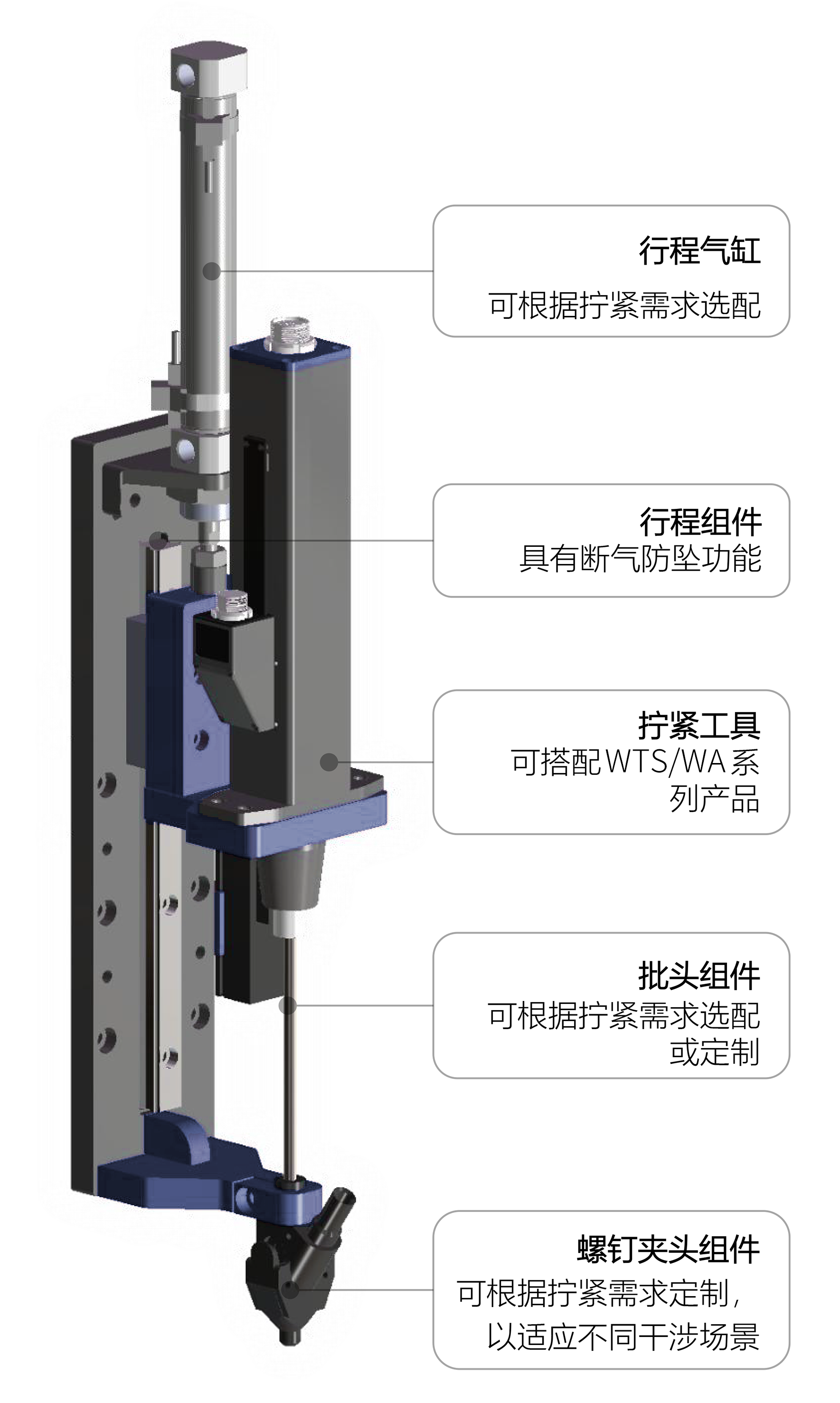 行程气缸
可根据拧紧需求选配

行程组件
具有断气防坠功能

拧紧工具
可搭配WTS/WA系列产品

批头组件
可根据拧紧需求选配或定制

螺钉夹头组件
可根据拧紧需求定制，以适应不同干涉场景