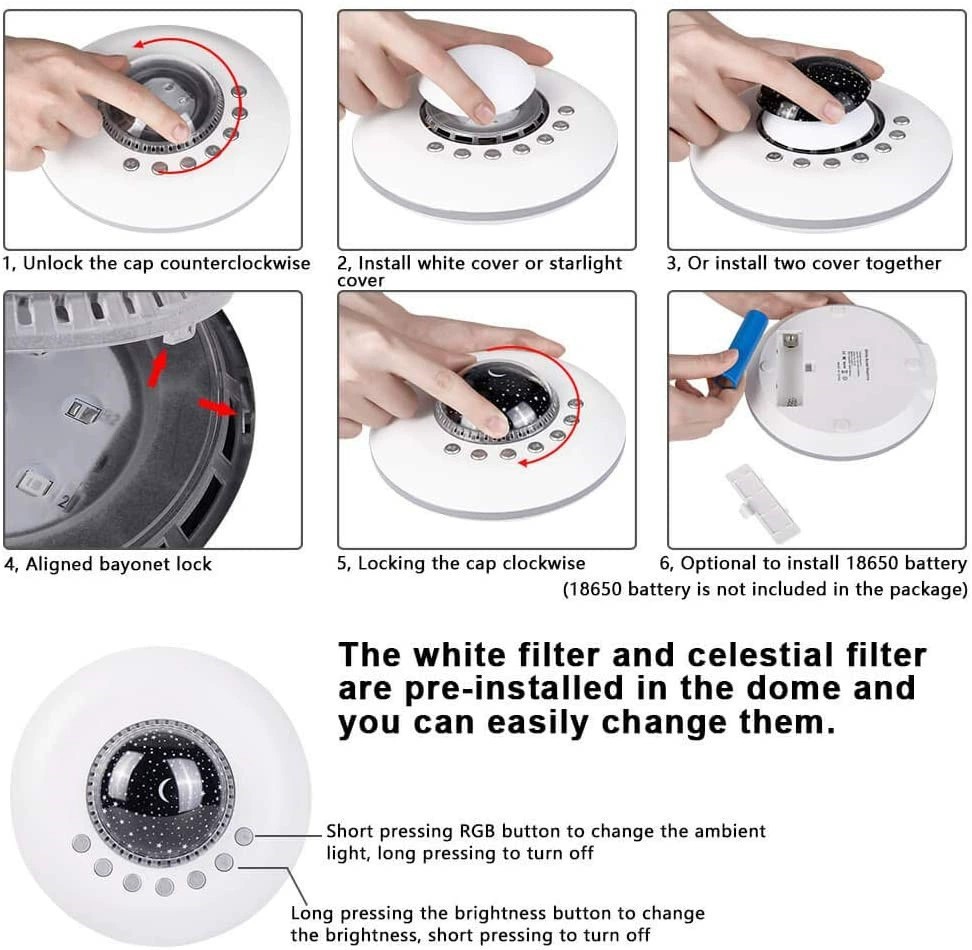 1, Unlock the cap counterclockwise

2, Install white cover or starlight cover

3, Or install two cover together

4, Aligned bayonet lock

5, Locking the cap clockwise

6, Optional to install 18650 battery
(18650 battery is not included in the package)

The white filter and celestial filter are pre-installed in the dome and you can easily change them.

Short pressing RGB button to change the ambient light, long pressing to turn off

Long pressing the brightness button to change the brightness, short pressing to turn off