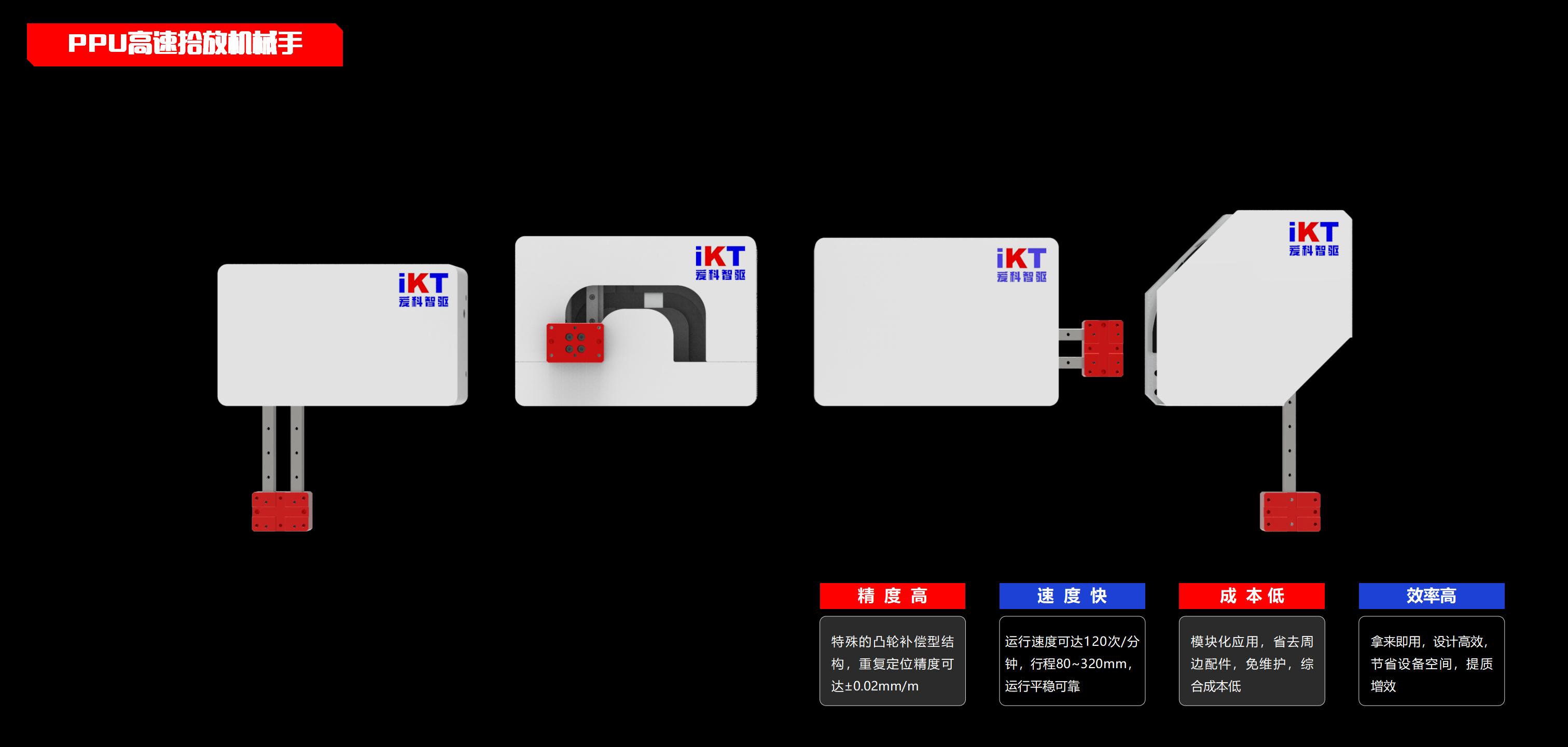 PPU高速拾放机械手

iKT
爱科智驱

iKT
爱科智驱

iKT
爱科智驱

iKT
爱科智驱

精 度 高

特殊的凸轮补偿型结构，重复定位精度可达±0.02mm/m

速 度 快

运行速度可达120次/分钟，行程80~320mm，运行平稳可靠

成 本 低

模块化应用，省去周边配件，免维护，综合成本低

效率高

拿来即用，设计高效，节省设备空间，提质增效