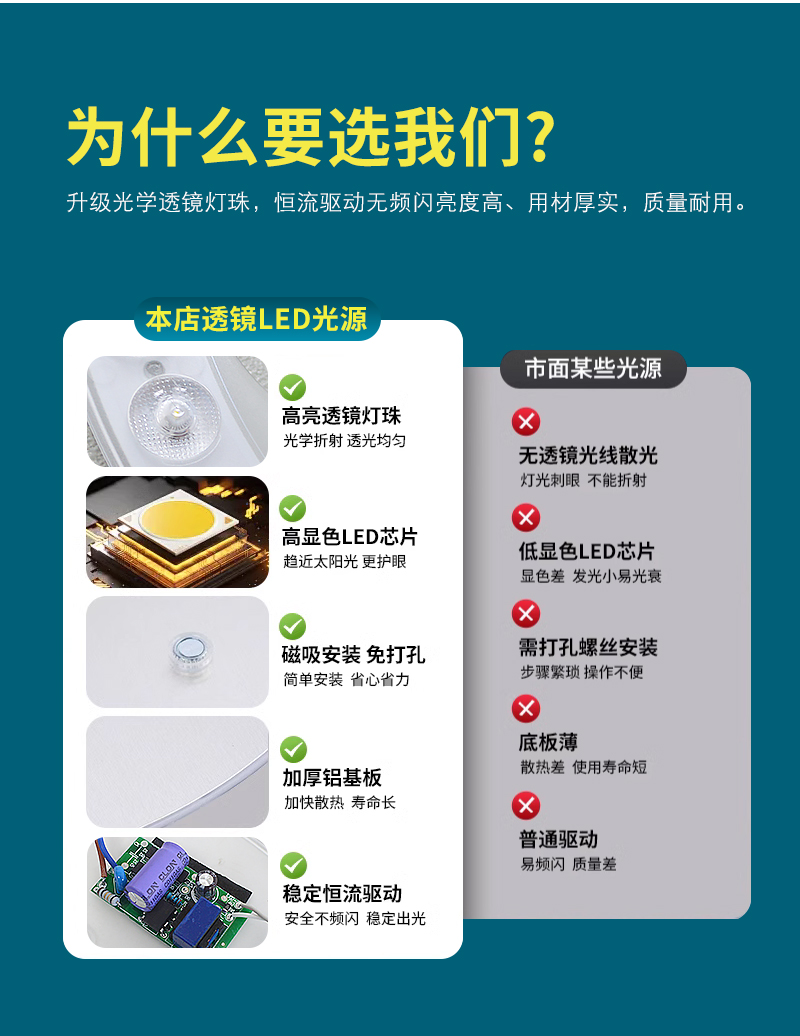 为什么要选我们?

升级光学透镜灯珠，恒流驱动无频闪亮度高、用材厚实，质量耐用。

本店透镜LED光源

高亮透镜灯珠
光学折射 透光均匀

高显色LED芯片
趋近太阳光 更护眼

磁吸安装 免打孔
简单安装 省心省力

加厚铝基板
加快散热 寿命长

稳定恒流驱动
安全不频闪 稳定出光

市面某些光源

无透镜光线散光
灯光刺眼 不能折射

低显色LED芯片
显色差 发光小易光衰

需打孔螺丝安装
步骤繁琐 操作不便

底板薄
散热差 使用寿命短

普通驱动
易频闪 质量差