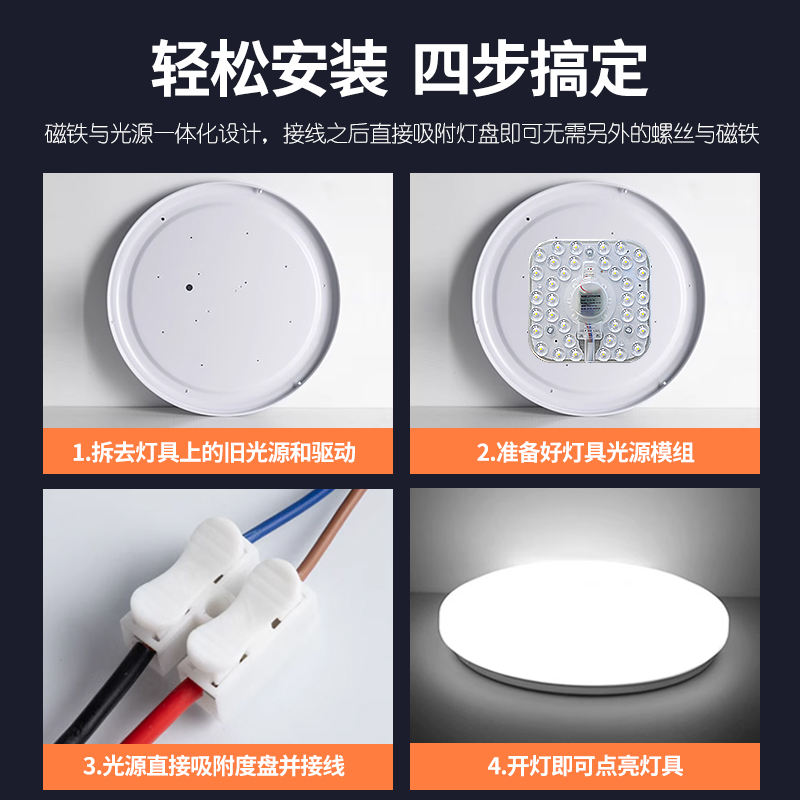 轻松安装 四步搞定

磁铁与光源一体化设计，接线之后直接吸附灯盘即可无需另外的螺丝与磁铁

1.拆去灯具上的旧光源和驱动

2.准备好灯具光源模组

3.光源直接吸附度盘并接线

4.开灯即可点亮灯具