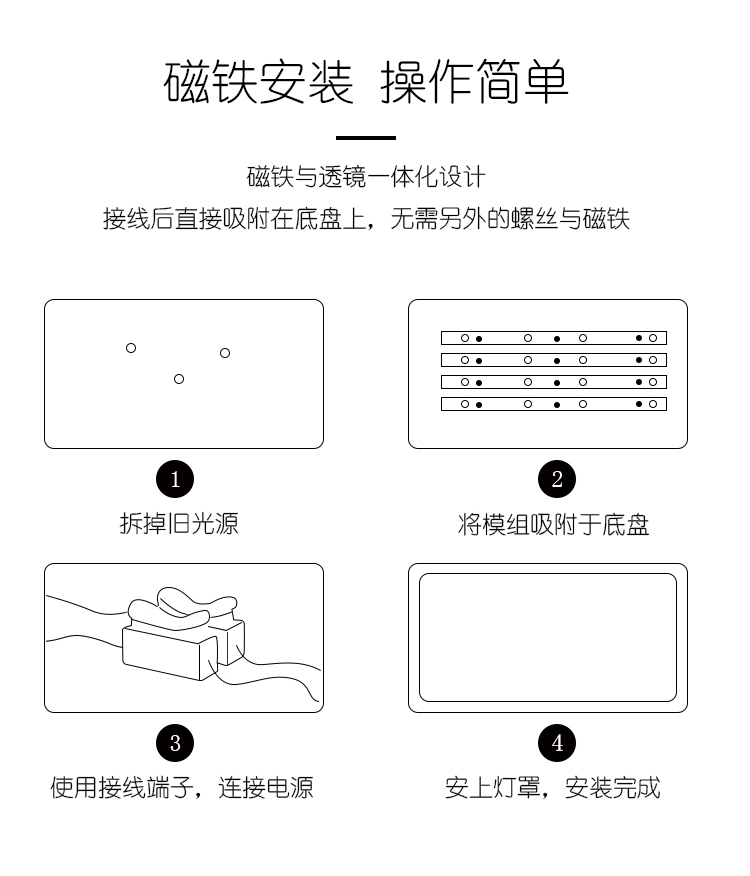 磁铁安装 操作简单

磁铁与透镜一体化设计
接线后直接吸附在底盘上，无需另外的螺丝与磁铁

1
拆掉旧光源

2
将模组吸附于底盘

3
使用接线端子，连接电源

4
安上灯罩，安装完成