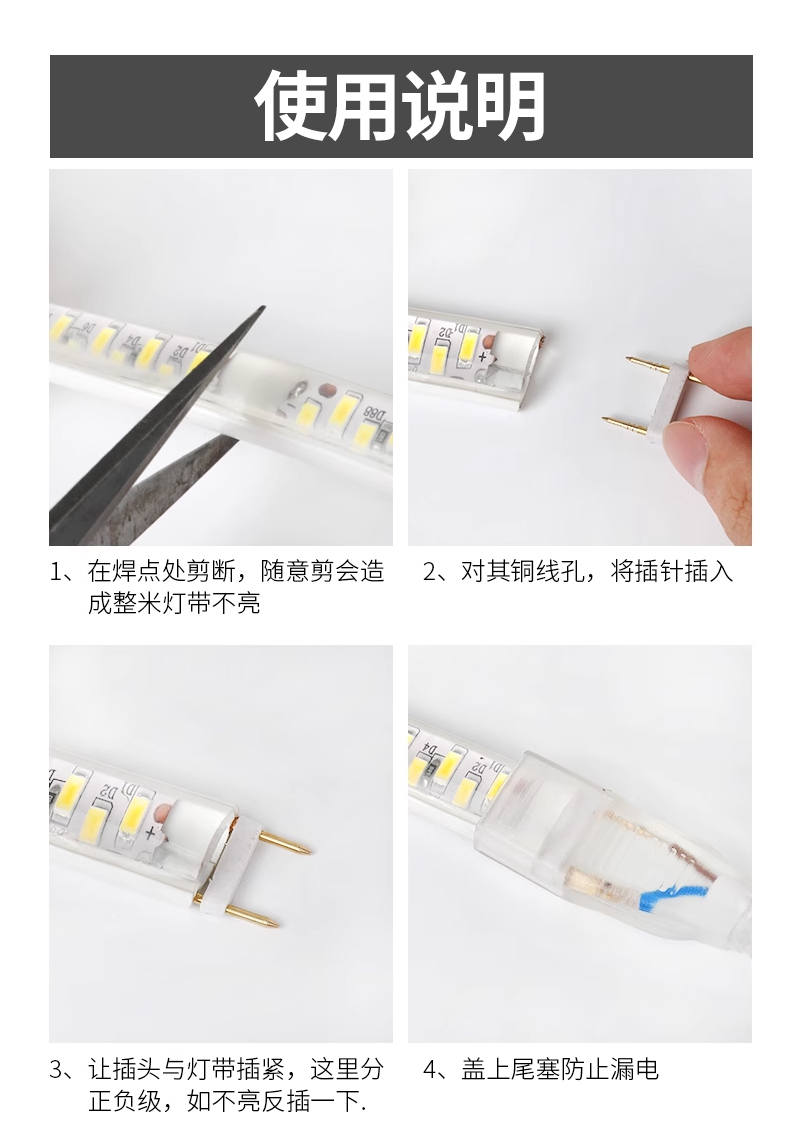 使用说明

1、在焊点处剪断，随意剪会造成整米灯带不亮

2、对其铜线孔，将插针插入

3、让插头与灯带插紧，这里分正负级，如不亮反插一下.

4、盖上尾塞防止漏电