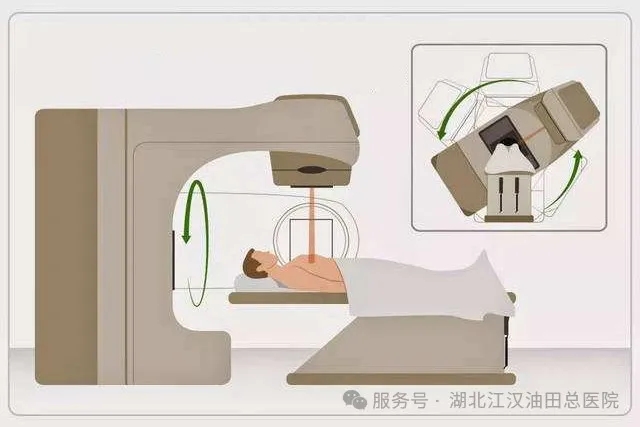 服务号 · 湖北江汉油田总医院