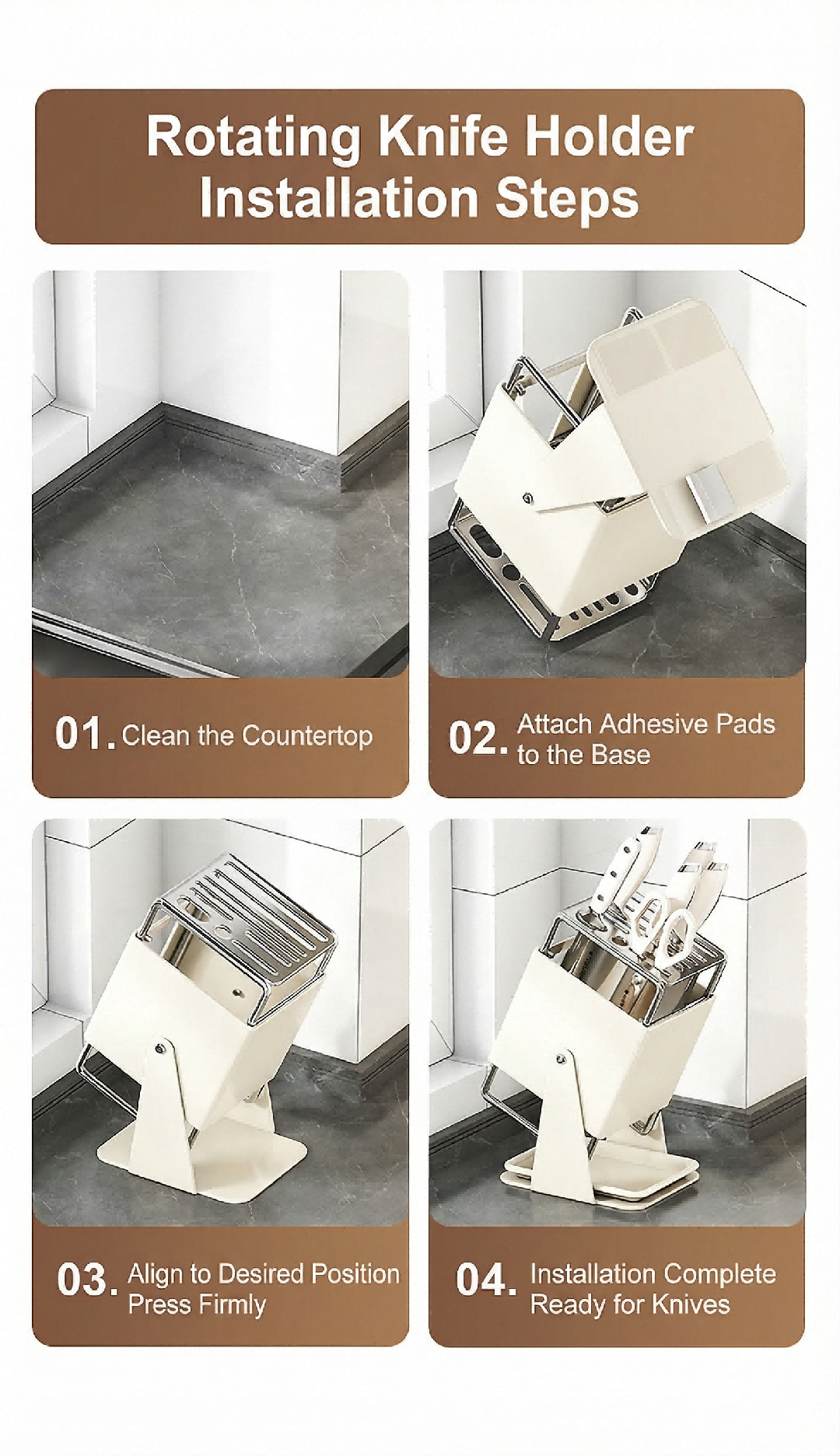 Rotating Knife Holder Installation Steps

01. Clean the Countertop

02. Attach Adhesive Pads to the Base

03. Align to Desired Position Press Firmly

04. Installation Complete Ready for Knives