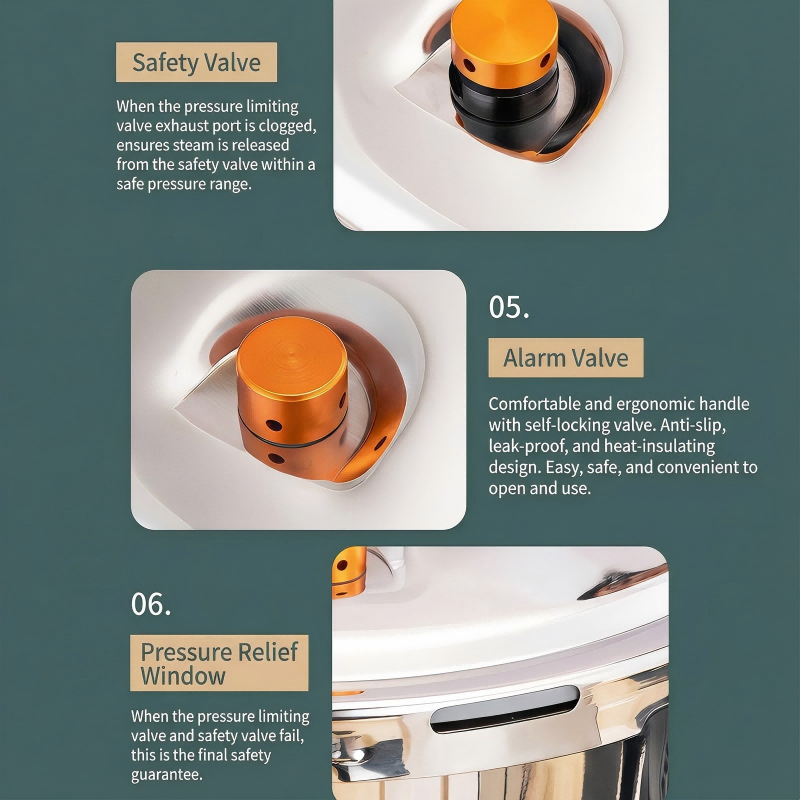 Safety Valve

When the pressure limiting valve exhaust port is clogged, ensures steam is released from the safety valve within a safe pressure range.

05.

Alarm Valve

Comfortable and ergonomic handle with self-locking valve. Anti-slip, leak-proof, and heat-insulating design. Easy, safe, and convenient to open and use.

06.

Pressure Relief Window

When the pressure limiting valve and safety valve fail, this is the final safety guarantee.