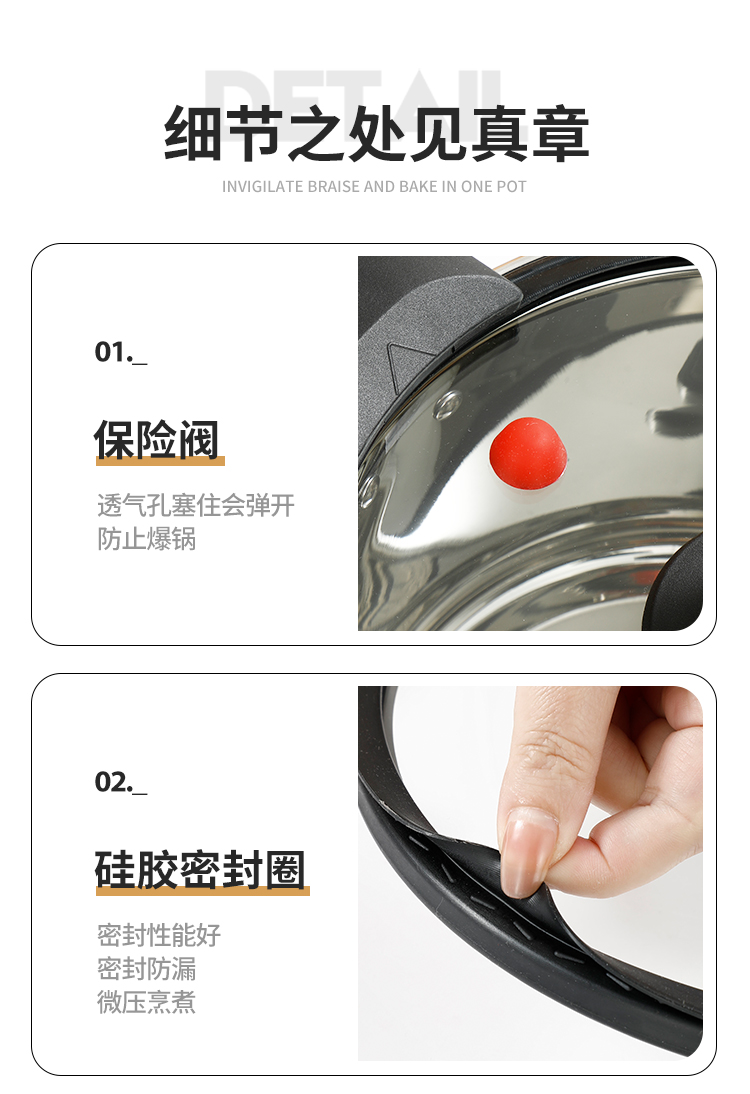 DETAIL
细节之处见真章
INVIGILATE BRAISE AND BAKE IN ONE POT

01._

保险阀

透气孔塞住会弹开
防止爆锅

02._

硅胶密封圈

密封性能好
密封防漏
微压烹煮