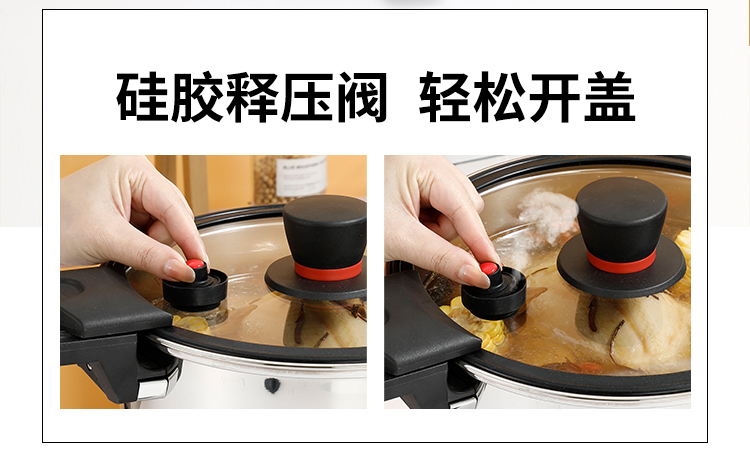 硅胶释压阀 轻松开盖