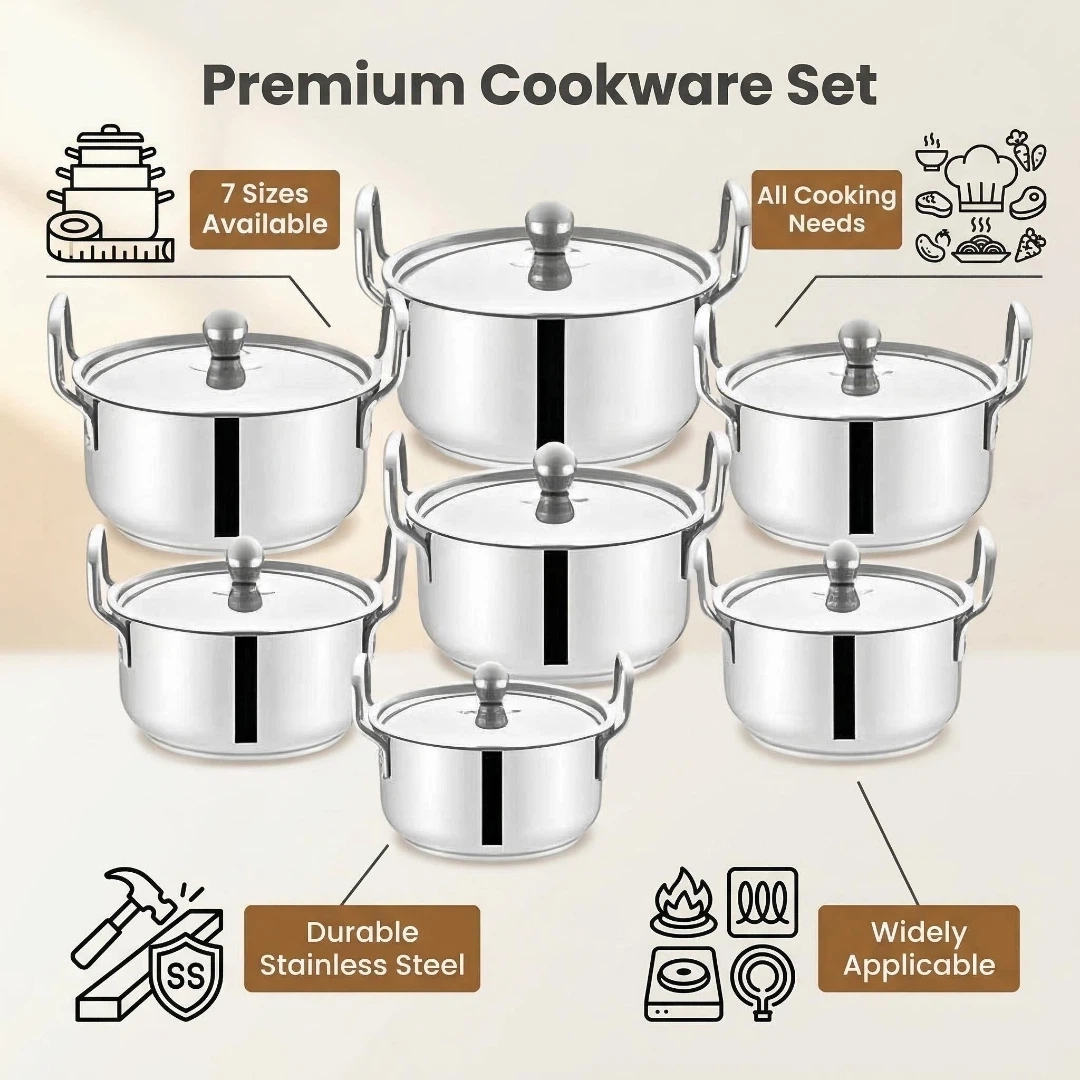 Premium Cookware Set

7 Sizes Available

All Cooking Needs

SS

Durable Stainless Steel

Widely Applicable