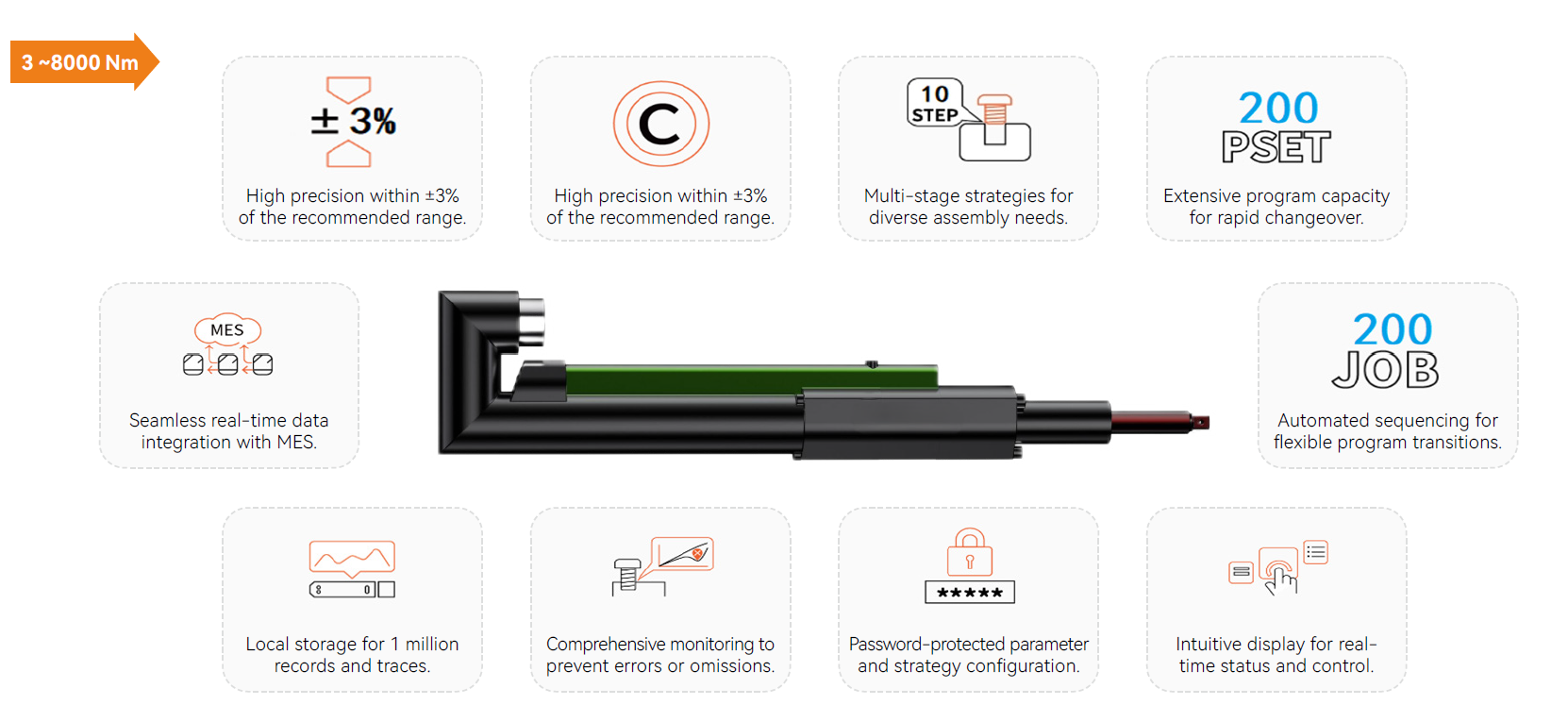 3 ~8000 Nm

± 3%

High precision within ±3% of the recommended range.

C

High precision within ±3% of the recommended range.

10 STEP

Multi-stage strategies for diverse assembly needs.

200 PSET

Extensive program capacity for rapid changeover.

MES

Seamless real-time data integration with MES.

200 JOB

Automated sequencing for flexible program transitions.

8 0

Local storage for 1 million records and traces.

Comprehensive monitoring to prevent errors or omissions.

*****

Password-protected parameter and strategy configuration.

Intuitive display for real-time status and control.