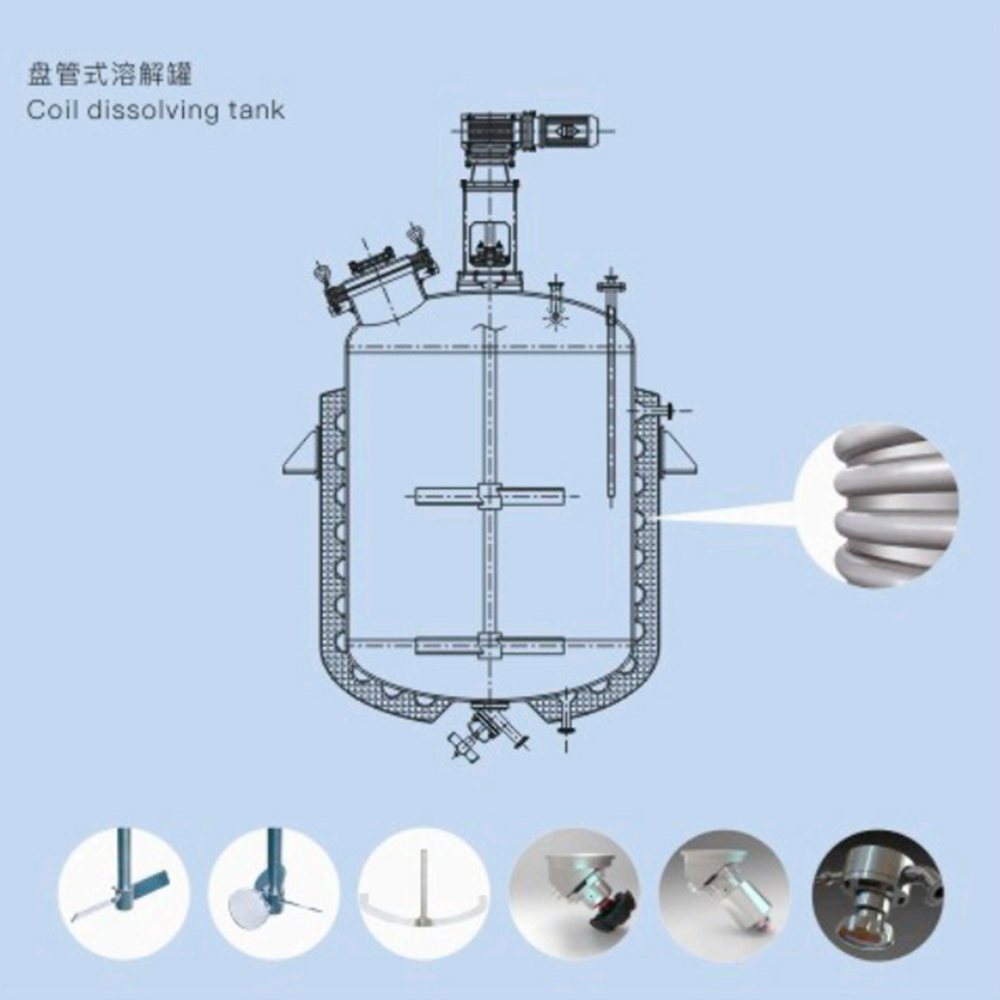 盘管式溶解罐
Coil dissolving tank