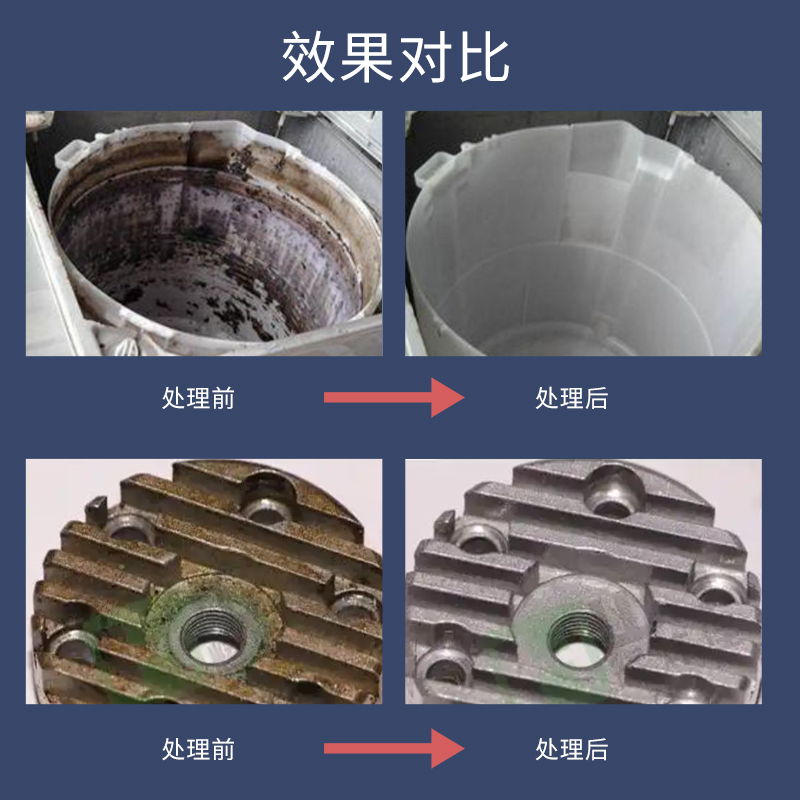 效果对比

处理前

处理后

处理前

处理后