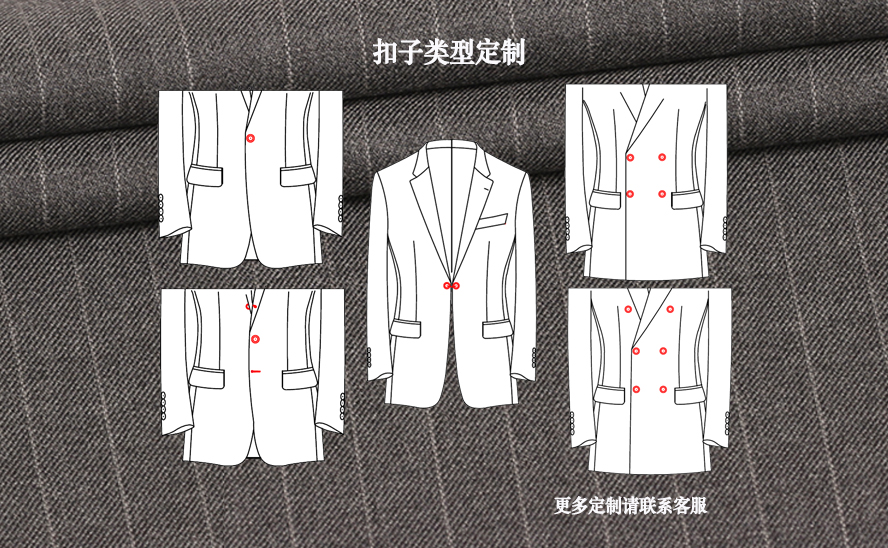 扣子类型定制

更多定制请联系客服