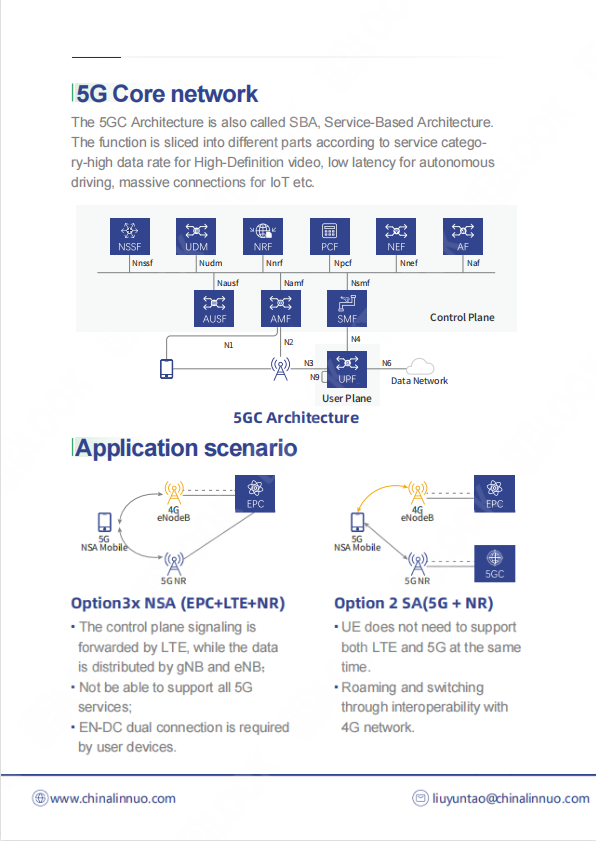 5G Core network

The 5GC Architecture is also called SBA, Service-Based Architecture. The function is sliced into different parts according to service category-high data rate for High-Definition video, low latency for autonomous driving, massive connections for IoT etc.

NSSF
UDM
NRF
PCF
NEF
AF
Nnssf
Nudm
Nnrf
Npcf
Nnef
Naf
Nausf
Namf
Nsmf
AUSF
AMF
SMF
Control Plane
N1
N2
N4
N3
N9
UPF
N6
Data Network
User Plane

5GC Architecture

Application scenario

4G
eNodeB
EPC
5G
NSA Mobile
5G NR

Option3x NSA (EPC+LTE+NR)

• The control plane signaling is forwarded by LTE, while the data is distributed by gNB and eNB;
• Not be able to support all 5G services;
• EN-DC dual connection is required by user devices.

4G
eNodeB
EPC
5G
NSA Mobile
5G NR
5GC

Option 2 SA(5G + NR)

• UE does not need to support both LTE and 5G at the same time.
• Roaming and switching through interoperability with 4G network.

www.chinalinnuo.com
liuyuntao@chinalinnuo.com