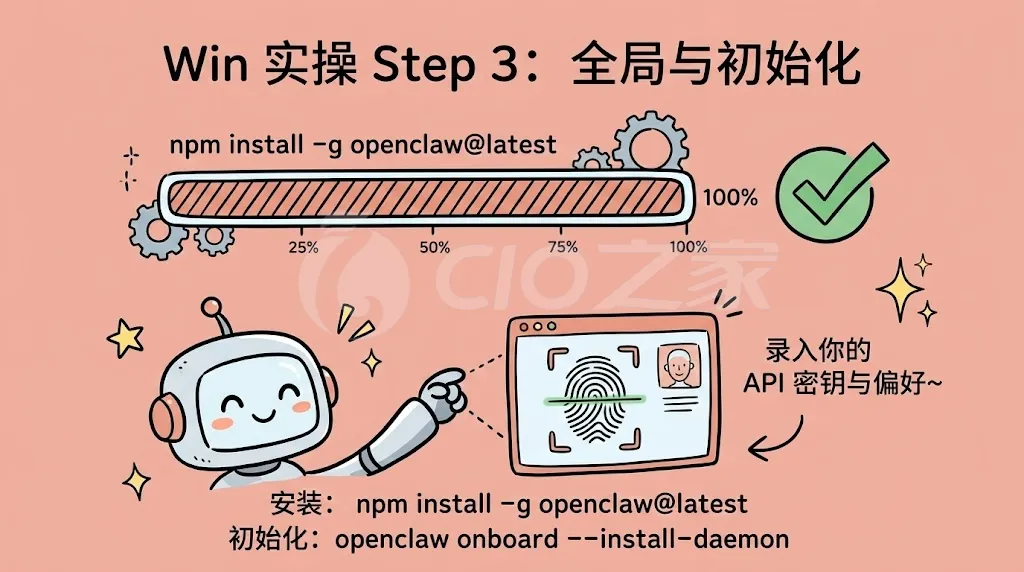 Win 实操 Step 3：全局与初始化

npm install -g openclaw@latest

100%

25%
50%
75%
100%

CIO之家

录入你的
API 密钥与偏好~

安装： npm install -g openclaw@latest
初始化：openclaw onboard --install-daemon