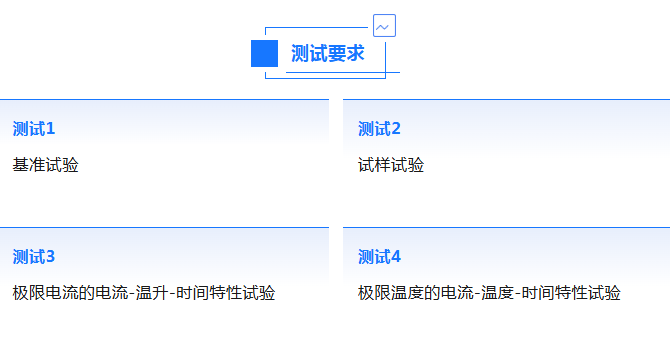 测试要求

测试1

基准试验

测试2

试样试验

测试3

极限电流的电流-温升-时间特性试验

测试4

极限温度的电流-温度-时间特性试验