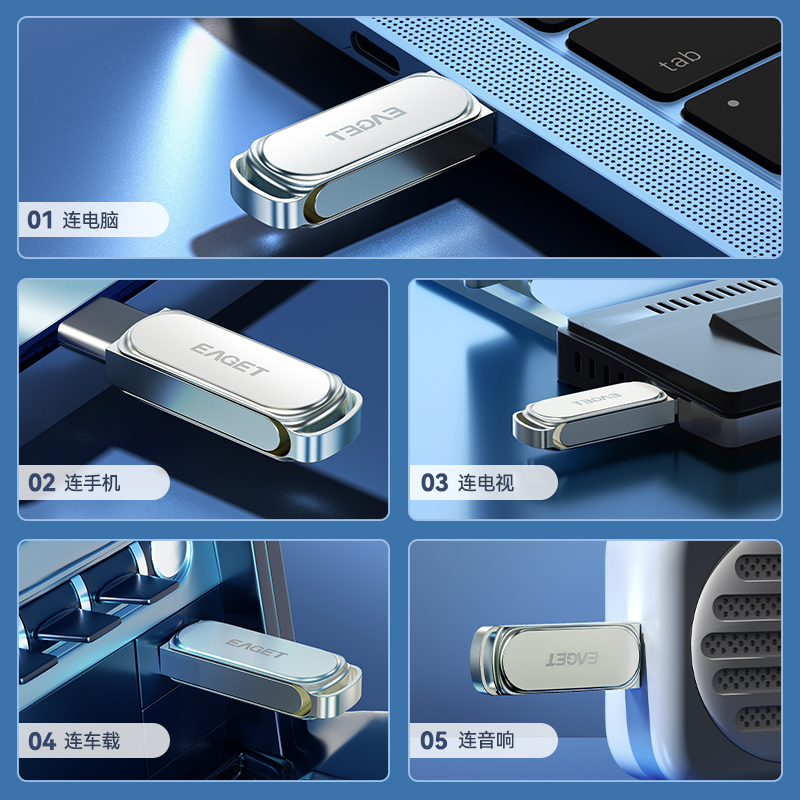 tab

EAGET

01 连电脑

EAGET

02 连手机

EAGET

03 连电视

EAGET

04 连车载

EAGET

05 连音响