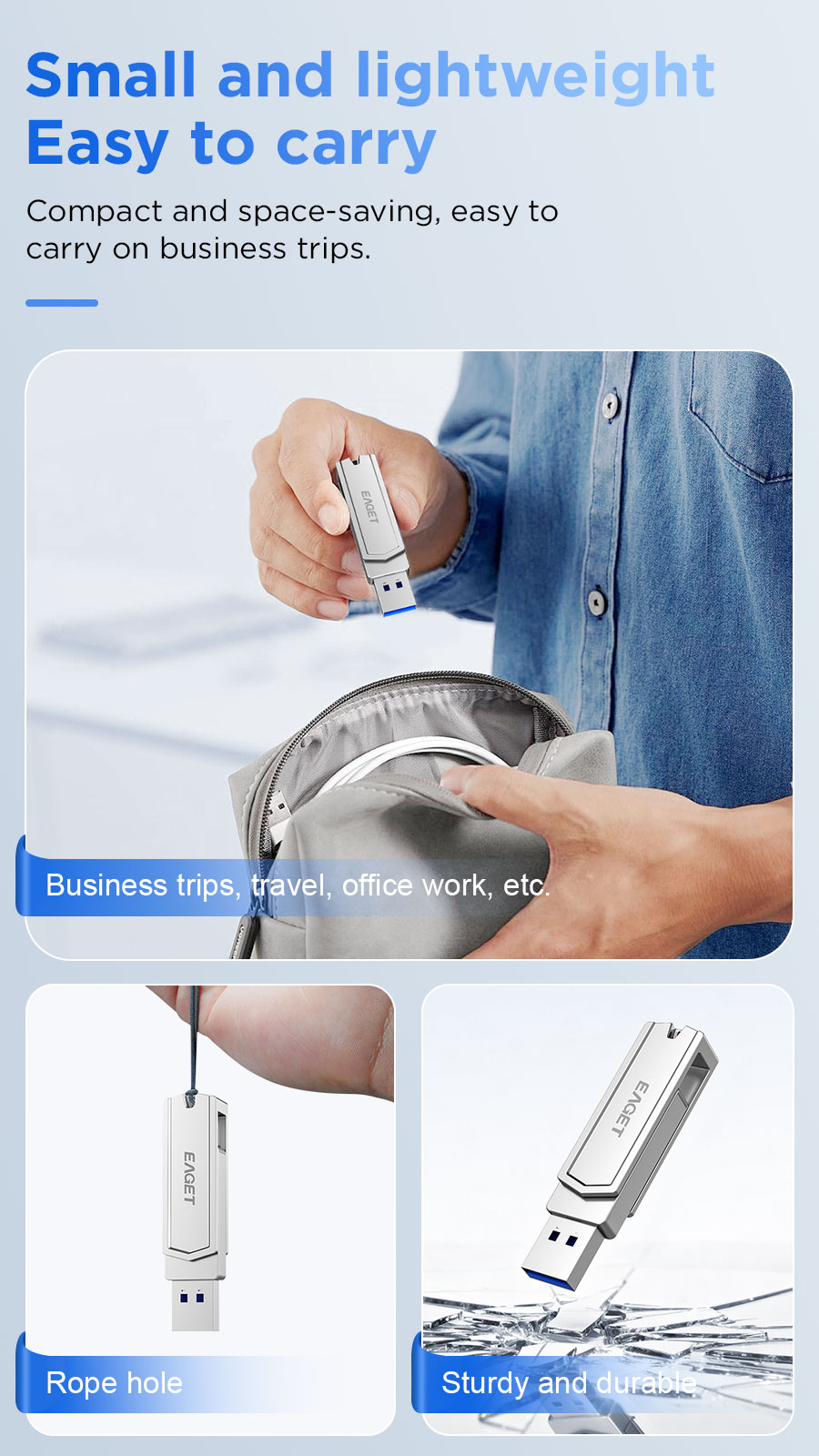 Small and lightweight
Easy to carry

Compact and space-saving, easy to carry on business trips.

EAGET

Business trips, travel, office work, etc.

EAGET

Rope hole

EAGET

Sturdy and durable