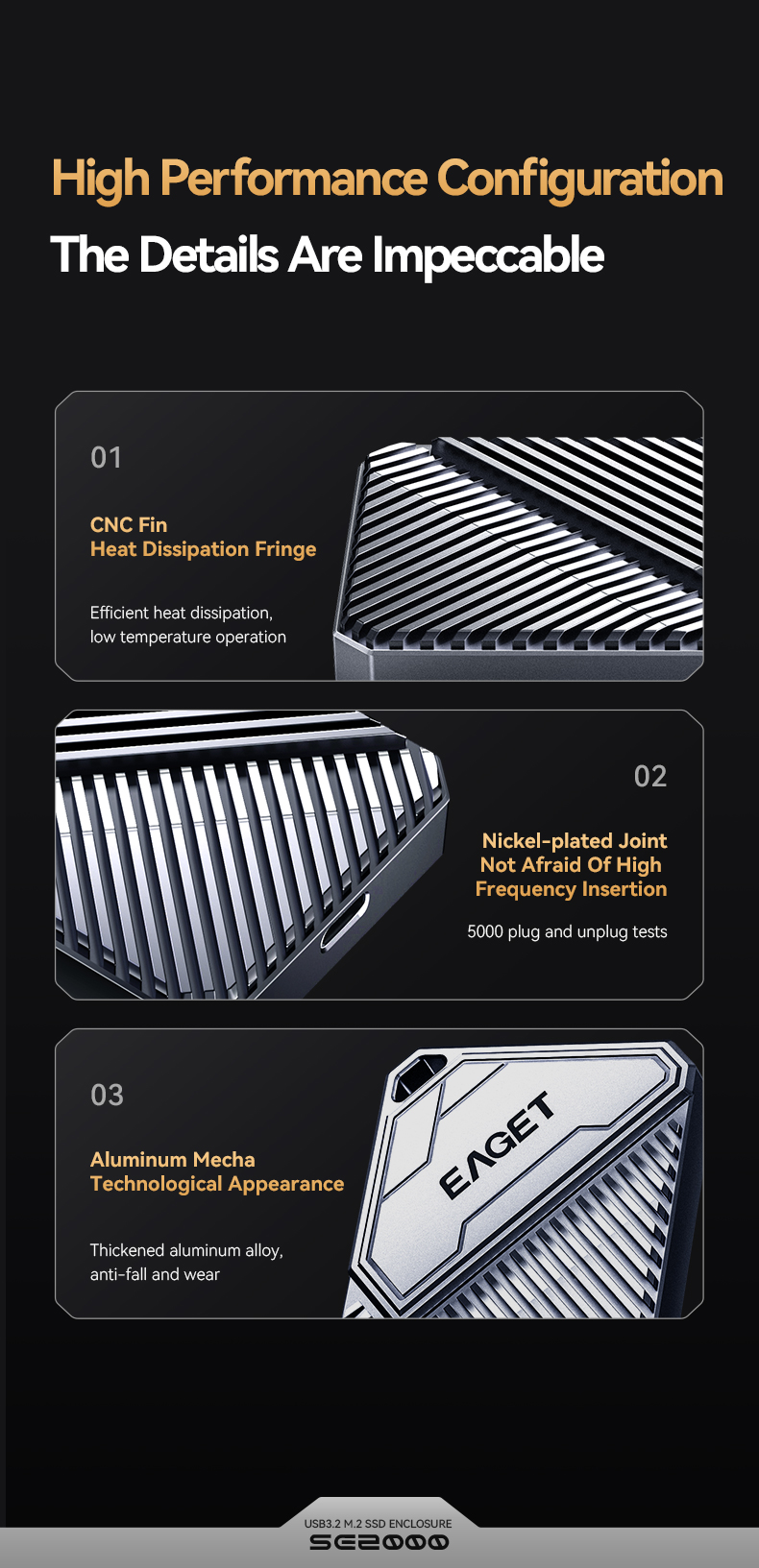 High Performance Configuration
The Details Are Impeccable

01

CNC Fin
Heat Dissipation Fringe

Efficient heat dissipation,
low temperature operation

02

Nickel-plated Joint
Not Afraid Of High
Frequency Insertion

5000 plug and unplug tests

03

Aluminum Mecha
Technological Appearance

Thickened aluminum alloy,
anti-fall and wear

EAGET

USB3.2 M.2 SSD ENCLOSURE
SE2000