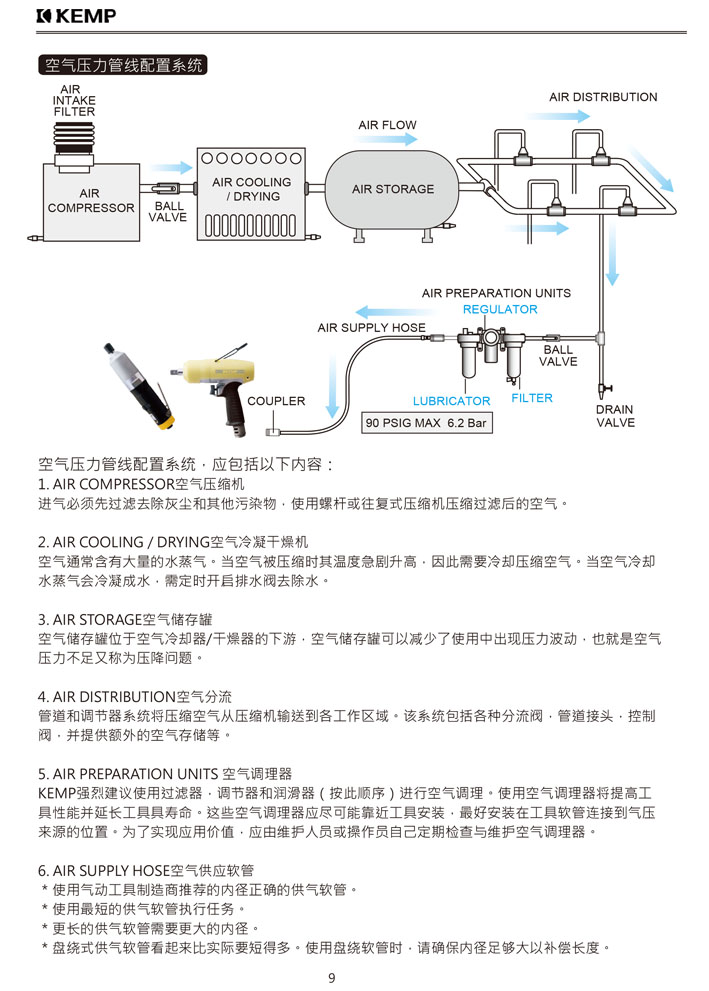 KEMP

空气压力管线配置系统

AIR INTAKE FILTER

AIR COMPRESSOR

BALL VALVE

AIR COOLING / DRYING

AIR FLOW

AIR STORAGE

AIR DISTRIBUTION

AIR PREPARATION UNITS

REGULATOR

AIR SUPPLY HOSE

BALL VALVE

COUPLER

LUBRICATOR

FILTER

DRAIN VALVE

90 PSIG MAX 6.2 Bar

空气压力管线配置系统，应包括以下内容：
1. AIR COMPRESSOR空气压缩机
进气必须先过滤去除灰尘和其他污染物，使用螺杆或往复式压缩机压缩过滤后的空气。

2. AIR COOLING / DRYING空气冷凝干燥机
空气通常含有大量的水蒸气。当空气被压缩时其温度急剧升高，因此需要冷却压缩空气。当空气冷却水蒸气会冷凝成水，需定时开启排水阀去除水。

3. AIR STORAGE空气储存罐
空气储存罐位于空气冷却器/干燥器的下游，空气储存罐可以减少了使用中出现压力波动，也就是空气压力不足又称为压降问题。

4. AIR DISTRIBUTION空气分流
管道和调节器系统将压缩空气从压缩机输送到各工作区域。该系统包括各种分流阀，管道接头，控制阀，并提供额外的空气存储等。

5. AIR PREPARATION UNITS 空气调理器
KEMP强烈建议使用过滤器，调节器和润滑器（按此顺序）进行空气调理。使用空气调理器将提高工具性能并延长工具寿命。这些空气调理器应尽可能靠近工具安装，最好安装在工具软管连接到气压来源的位置。为了实现应用价值，应由维护人员或操作员自己定期检查与维护空气调理器。

6. AIR SUPPLY HOSE空气供应软管
＊使用气动工具制造商推荐的内径正确的供气软管。
＊使用最短的供气软管执行任务。
＊更长的供气软管需要更大的内径。
＊盘绕式供气软管看起来比实际要短得多。使用盘绕软管时，请确保内径足够大以补偿长度。

9