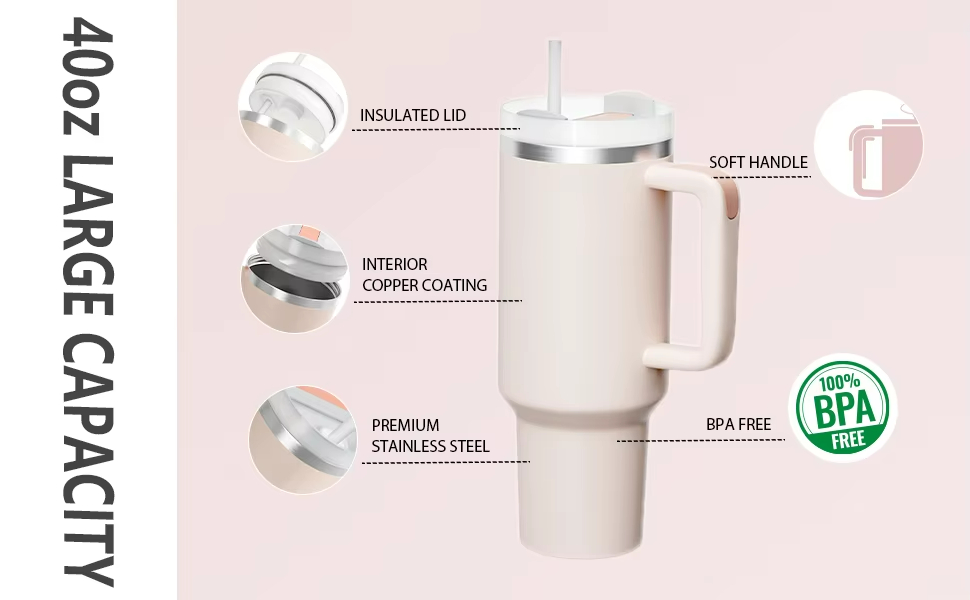 40oz LARGE CAPACITY

INSULATED LID

INTERIOR
COPPER COATING

PREMIUM
STAINLESS STEEL

SOFT HANDLE

BPA FREE

100%
BPA
FREE