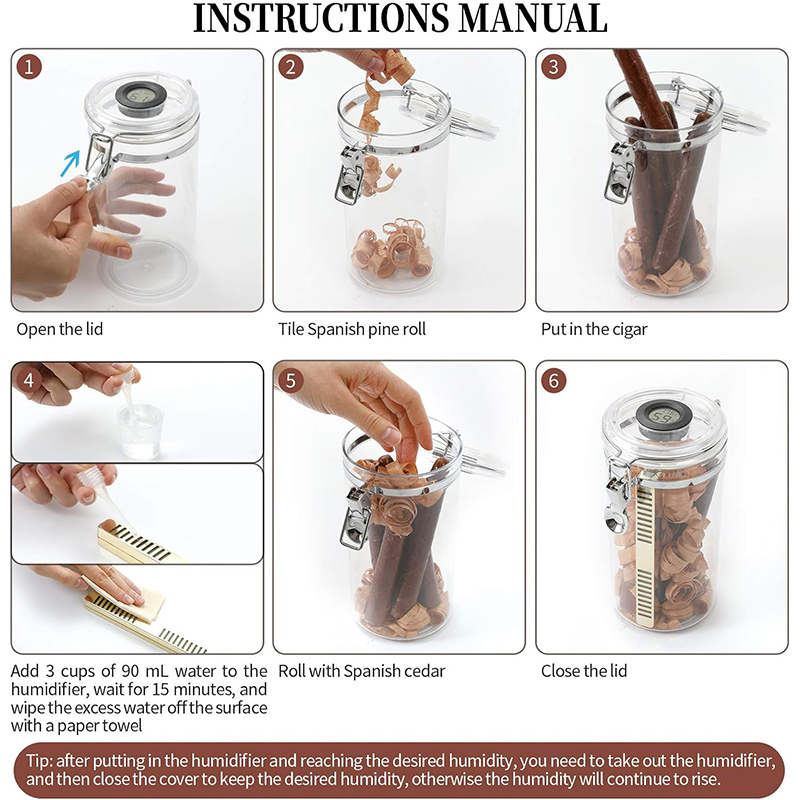 INSTRUCTIONS MANUAL

1

Open the lid

2

Tile Spanish pine roll

3

Put in the cigar

4

Add 3 cups of 90 mL water to the humidifier, wait for 15 minutes, and wipe the excess water off the surface with a paper towel

5

Roll with Spanish cedar

6

Close the lid

Tip: after putting in the humidifier and reaching the desired humidity, you need to take out the humidifier, and then close the cover to keep the desired humidity, otherwise the humidity will continue to rise.