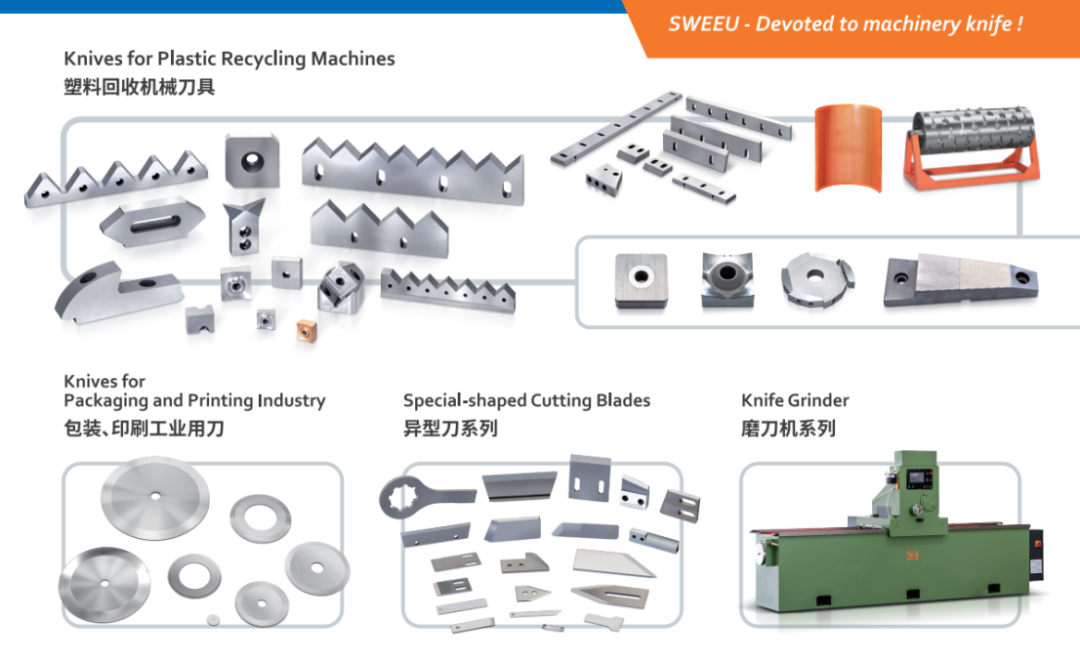 SWEEU - Devoted to machinery knife !

Knives for Plastic Recycling Machines
塑料回收机械刀具

Knives for Packaging and Printing Industry
包装、印刷工业用刀

Special-shaped Cutting Blades
异型刀系列

Knife Grinder
磨刀机系列