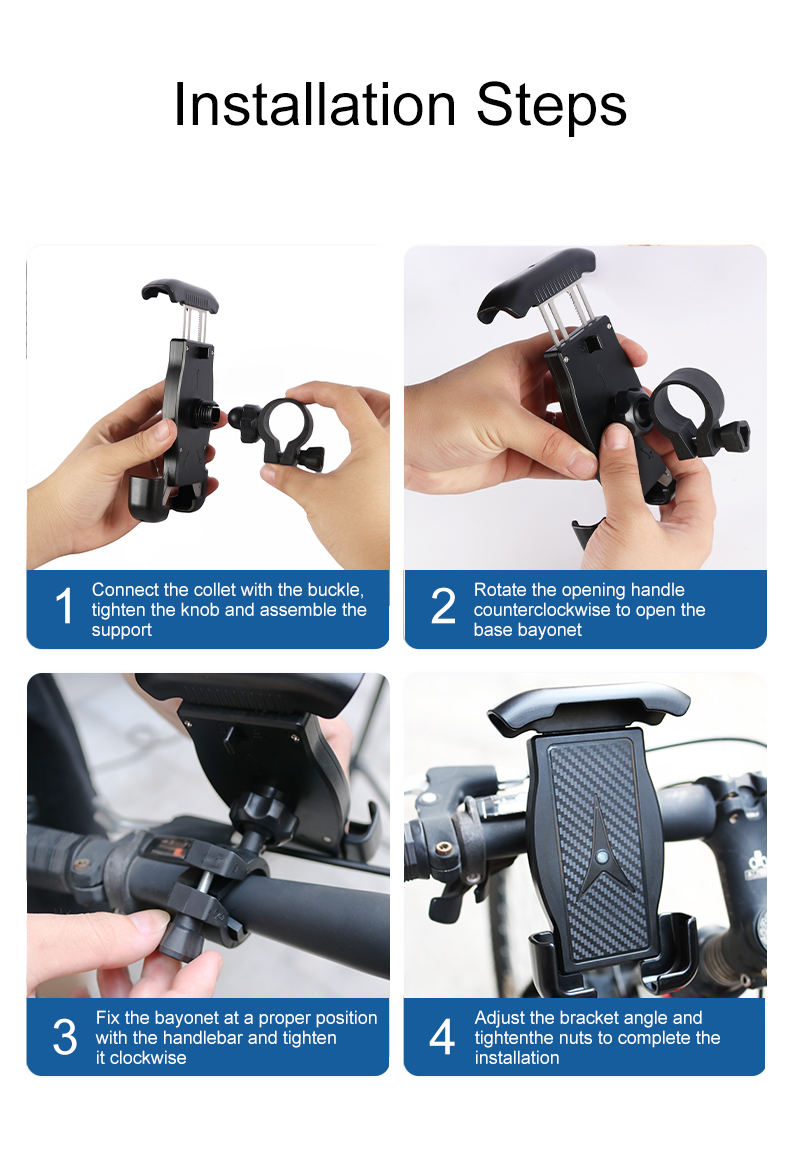 Installation Steps

1 Connect the collet with the buckle, tighten the knob and assemble the support

2 Rotate the opening handle counterclockwise to open the base bayonet

3 Fix the bayonet at a proper position with the handlebar and tighten it clockwise

4 Adjust the bracket angle and tightenthe nuts to complete the installation