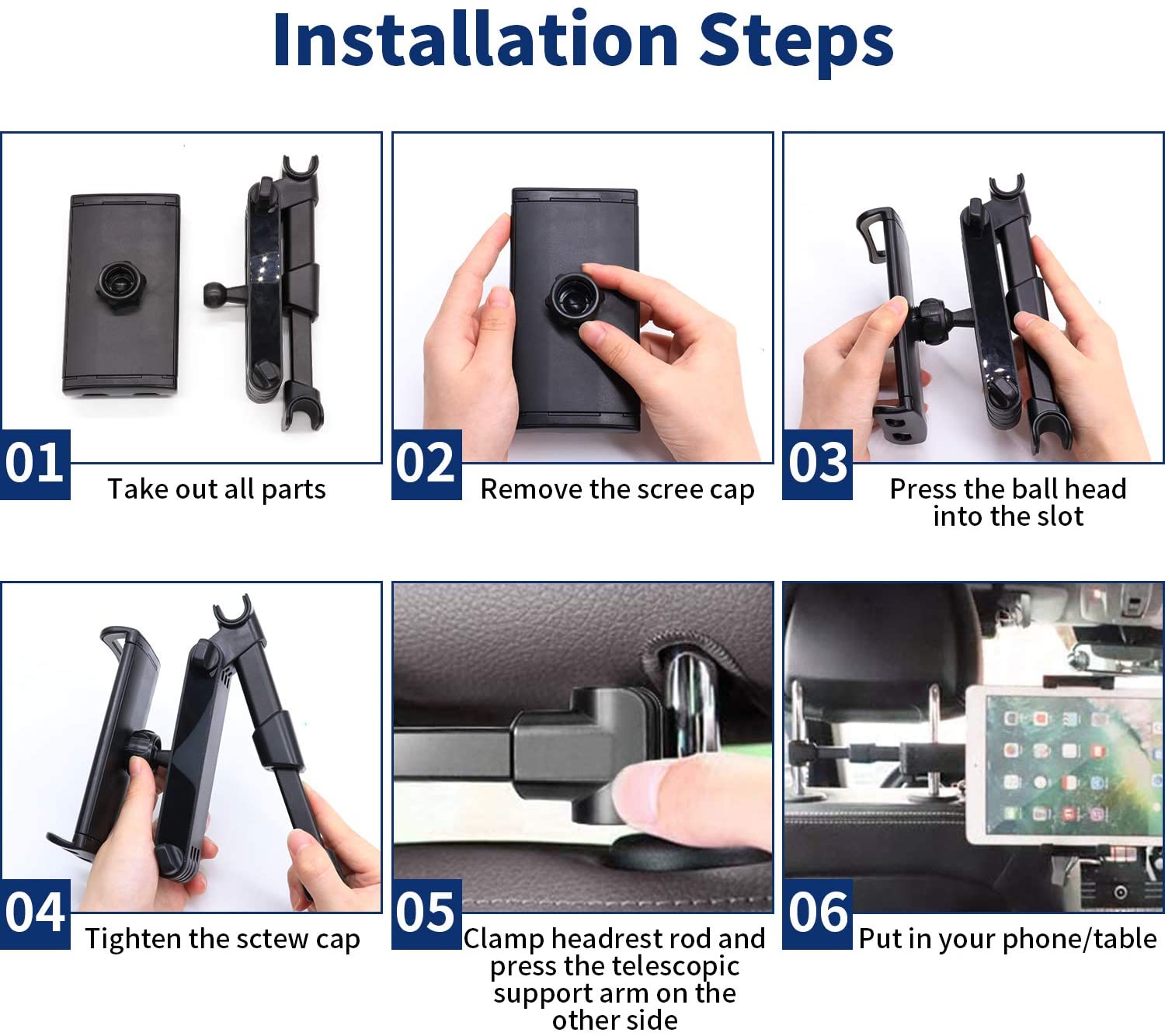 Installation Steps

01
Take out all parts

02
Remove the scree cap

03
Press the ball head into the slot

04
Tighten the sctew cap

05
Clamp headrest rod and press the telescopic support arm on the other side

06
Put in your phone/table