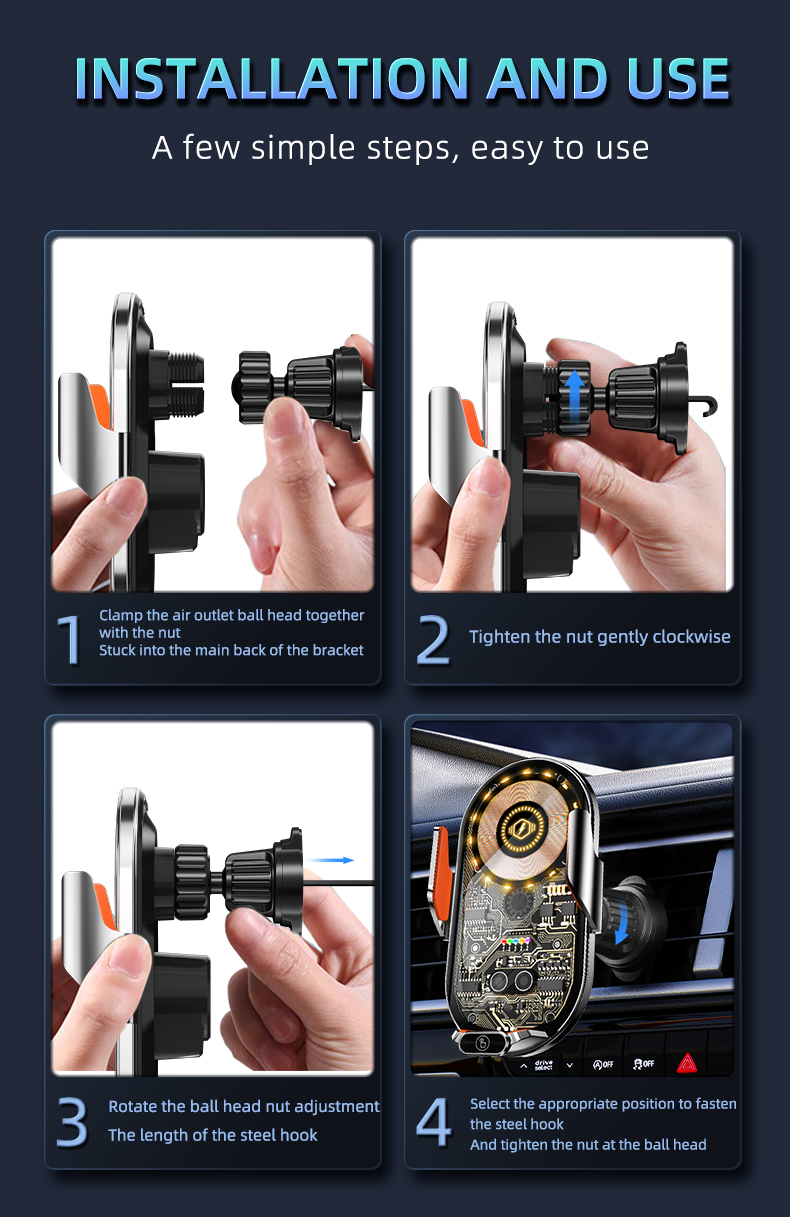 INSTALLATION AND USE

A few simple steps, easy to use

1 Clamp the air outlet ball head together with the nut
Stuck into the main back of the bracket

2 Tighten the nut gently clockwise

3 Rotate the ball head nut adjustment
The length of the steel hook

drive select
OFF
OFF

4 Select the appropriate position to fasten the steel hook
And tighten the nut at the ball head