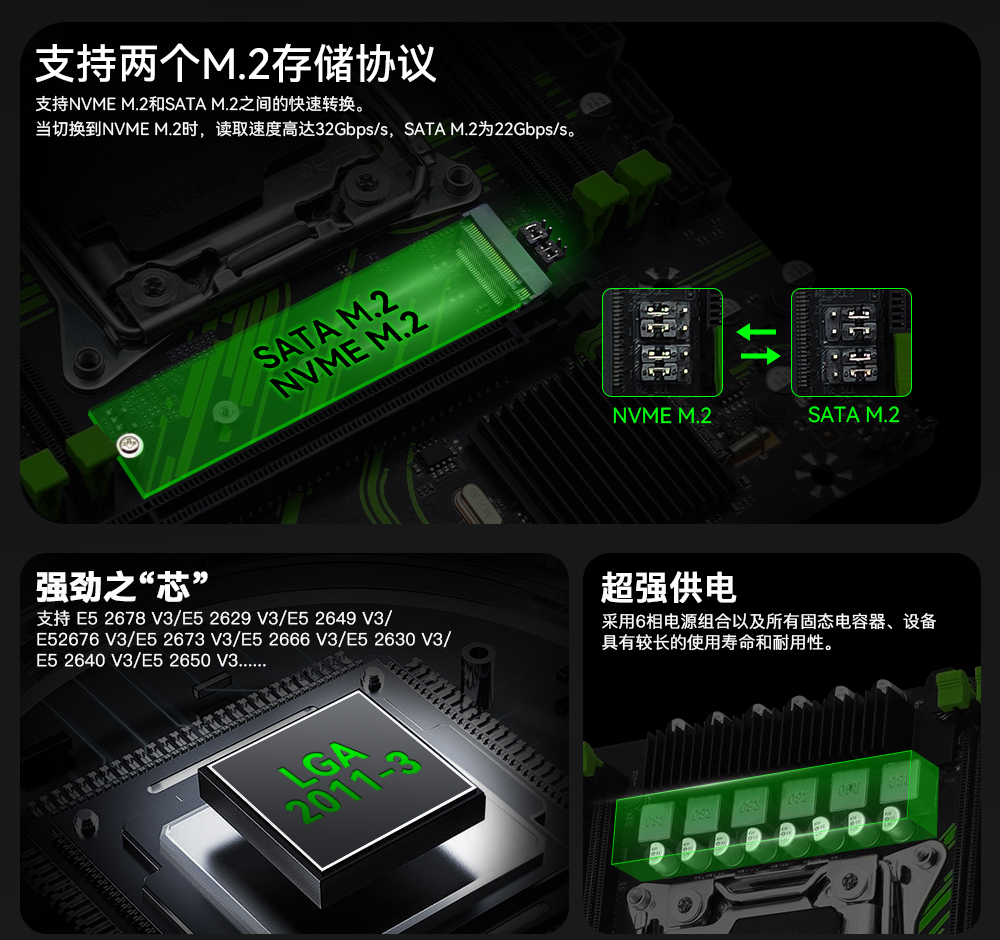 支持两个M.2存储协议

支持NVME M.2和SATA M.2之间的快速转换。
当切换到NVME M.2时，读取速度高达32Gbps/s，SATA M.2为22Gbps/s。

SATA M.2
NVME M.2

NVME M.2

SATA M.2

强劲之“芯”

支持 E5 2678 V3/E5 2629 V3/E5 2649 V3/ E52676 V3/E5 2673 V3/E5 2666 V3/E5 2630 V3/ E5 2640 V3/E5 2650 V3......

LGA
2011-3

超强供电

采用6相电源组合以及所有固态电容器、设备具有较长的使用寿命和耐用性。