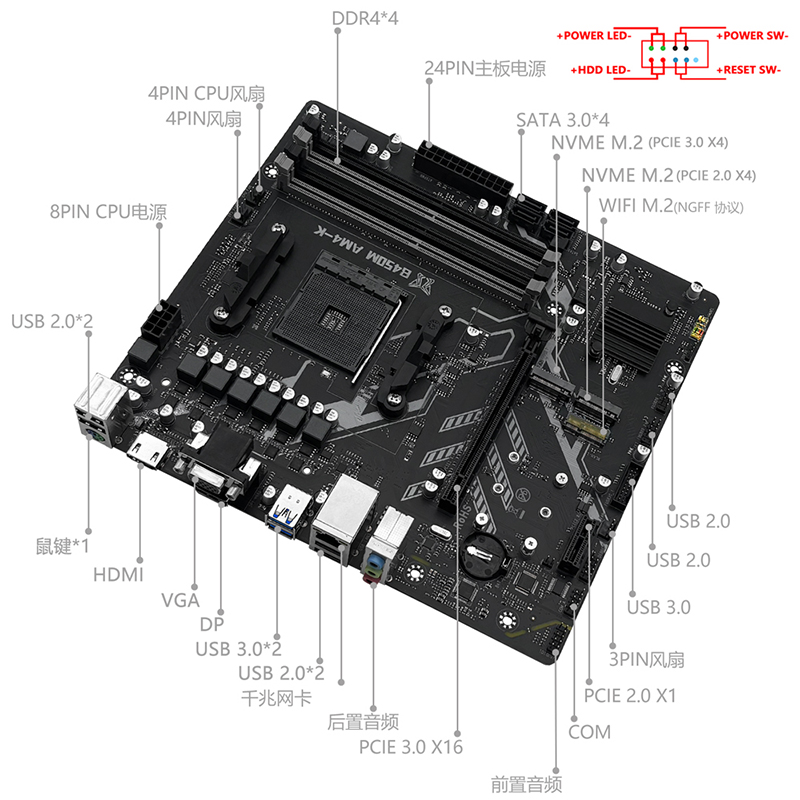 DDR4*4

+POWER LED-
+POWER SW-
+HDD LED-
+RESET SW-

24PIN主板电源

4PIN CPU风扇
4PIN风扇

SATA 3.0*4
NVME M.2 (PCIE 3.0 X4)
NVME M.2 (PCIE 2.0 X4)
WIFI M.2(NGFF 协议)

8PIN CPU电源

B450M AM4-K

USB 2.0*2

鼠键*1
HDMI
VGA
DP
USB 3.0*2
USB 2.0*2
千兆网卡
后置音频
PCIE 3.0 X16
前置音频
COM
PCIE 2.0 X1
3PIN风扇
USB 3.0
USB 2.0
USB 2.0