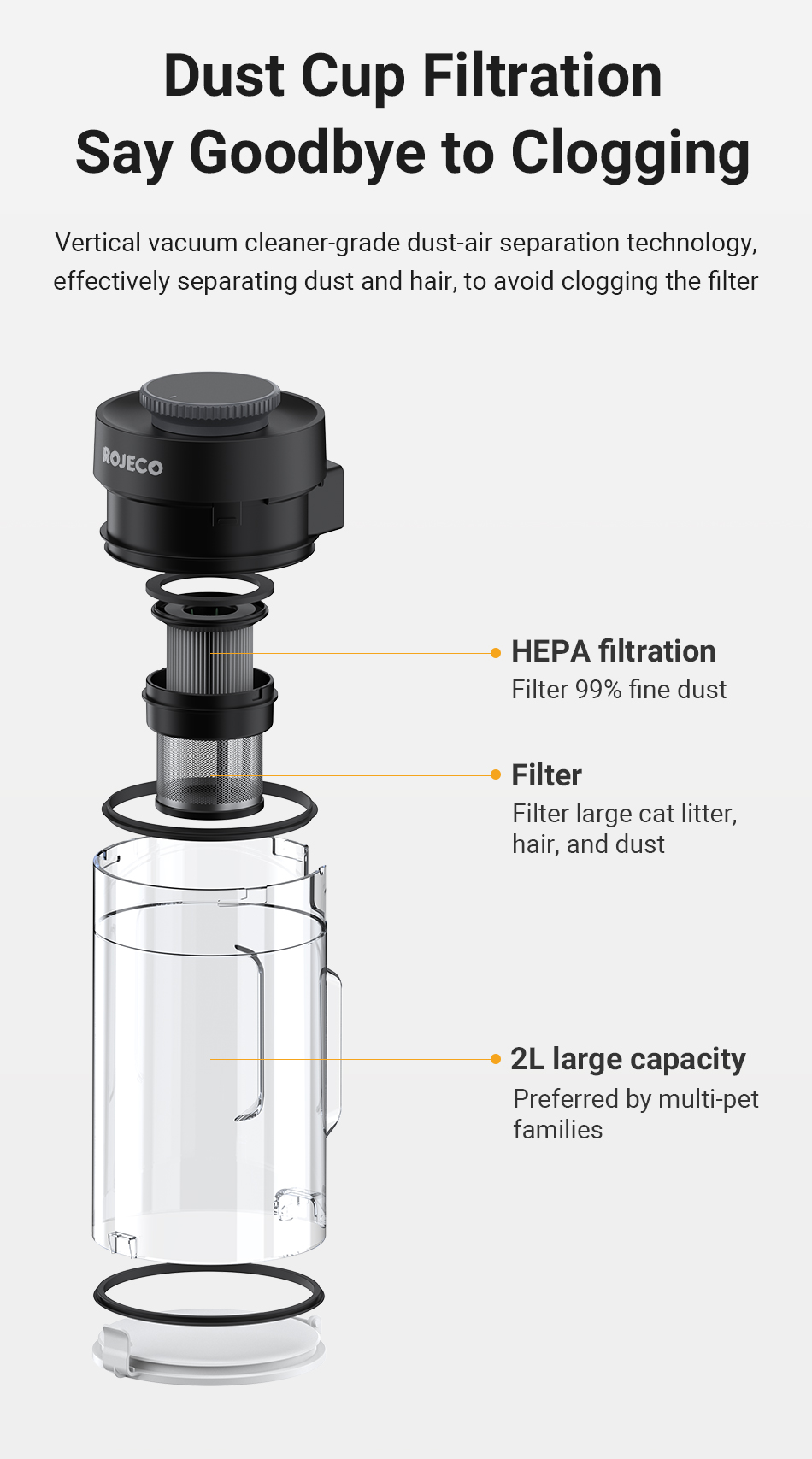 Dust Cup Filtration
Say Goodbye to Clogging

Vertical vacuum cleaner-grade dust-air separation technology, effectively separating dust and hair, to avoid clogging the filter

ROJECO

HEPA filtration
Filter 99% fine dust

Filter
Filter large cat litter, hair, and dust

2L large capacity
Preferred by multi-pet families