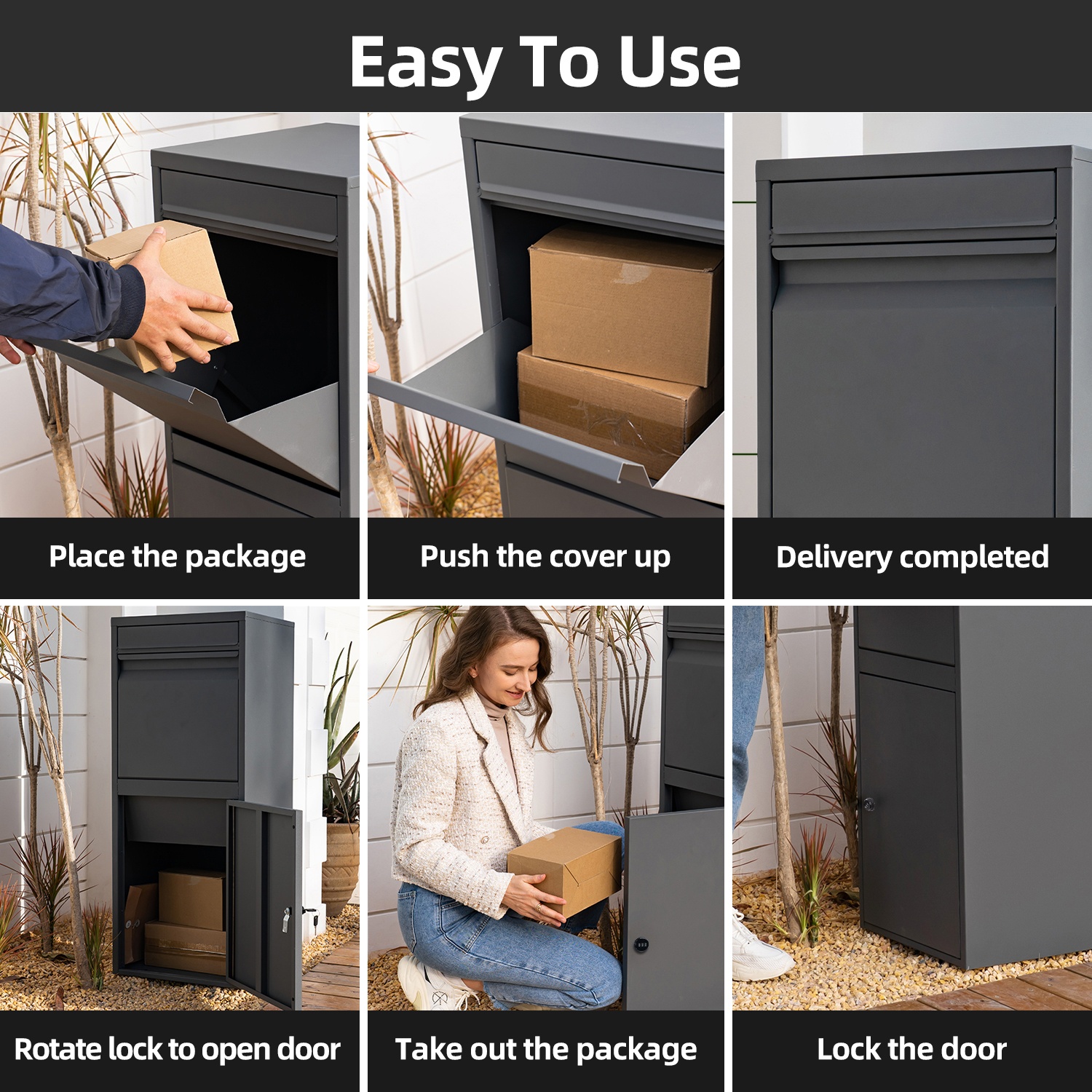 Easy To Use

Place the package

Push the cover up

Delivery completed

Rotate lock to open door

Take out the package

Lock the door