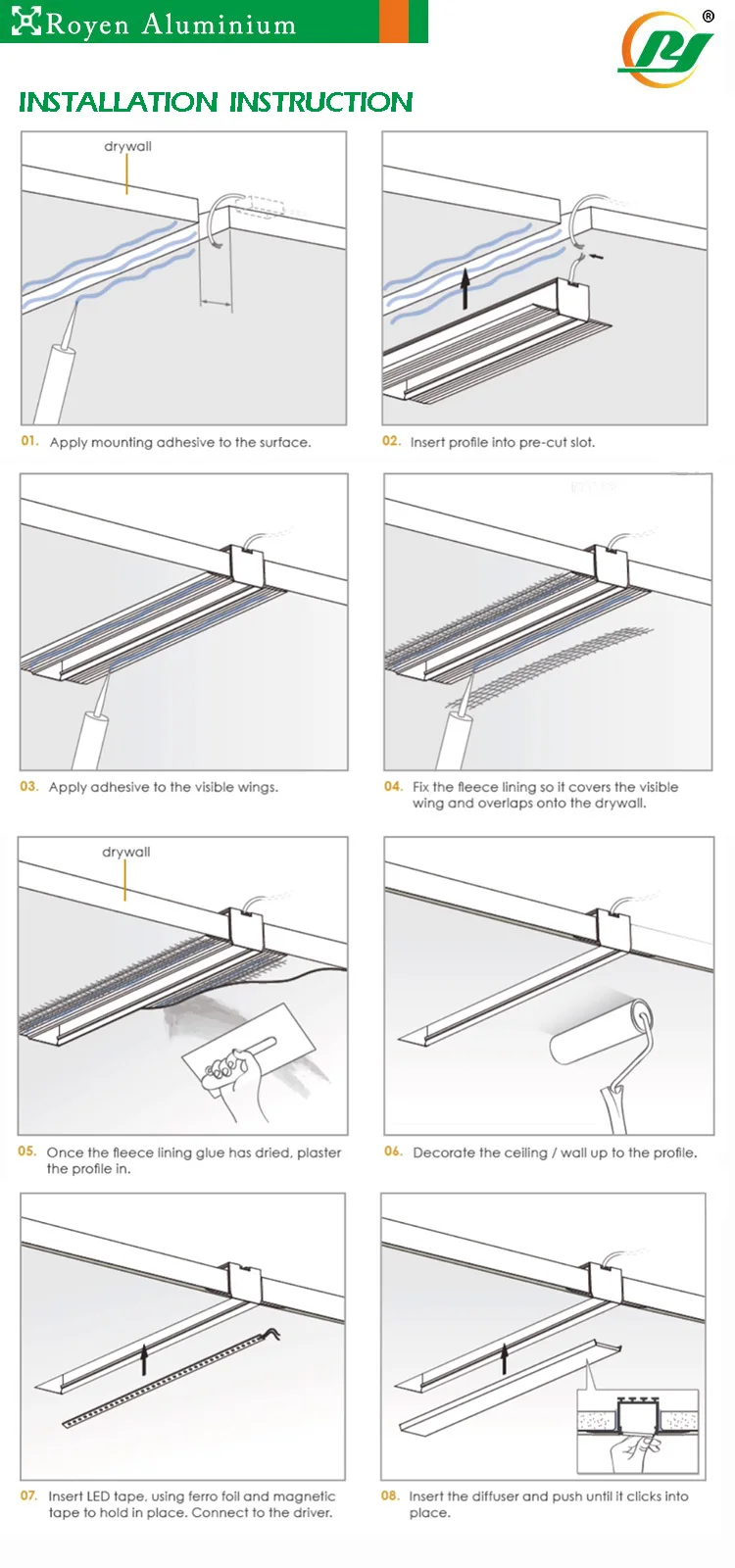 Royen Aluminium

®

INSTALLATION INSTRUCTION

drywall

01. Apply mounting adhesive to the surface.

02. Insert profile into pre-cut slot.

03. Apply adhesive to the visible wings.

04. Fix the fleece lining so it covers the visible wing and overlaps onto the drywall.

drywall

05. Once the fleece lining glue has dried, plaster the profile in.

06. Decorate the ceiling / wall up to the profile.

07. Insert LED tape, using ferro foil and magnetic tape to hold in place. Connect to the driver.

08. Insert the diffuser and push until it clicks into place.